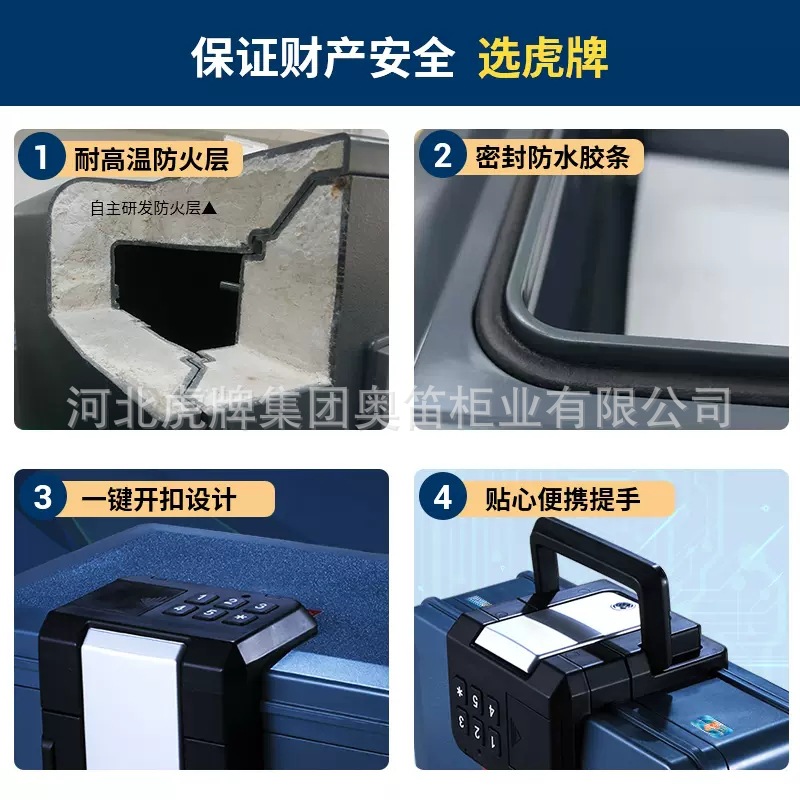 保证财产安全 选虎牌

1 耐高温防火层

自主研发防火层▲

2 密封防水胶条

河北虎牌集团奥笛柜业有限公司

3 一键开扣设计

1 2 3
4 5 *

4 贴心便携提手

* 5 4
3 2 1