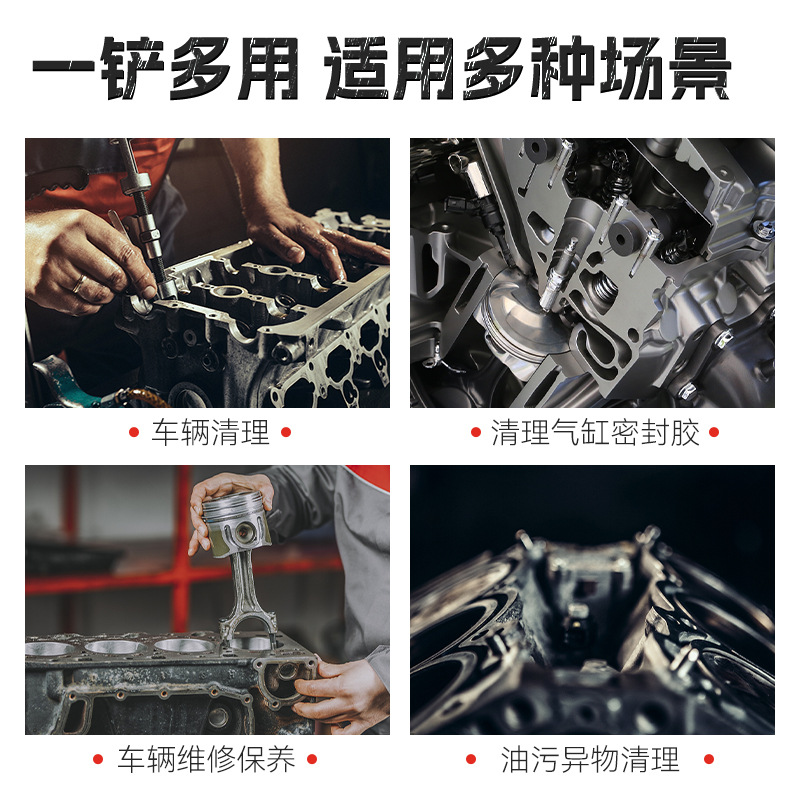 一铲多用 适用多种场景

• 车辆清理 •

• 清理气缸密封胶 •

• 车辆维修保养 •

• 油污异物清理 •