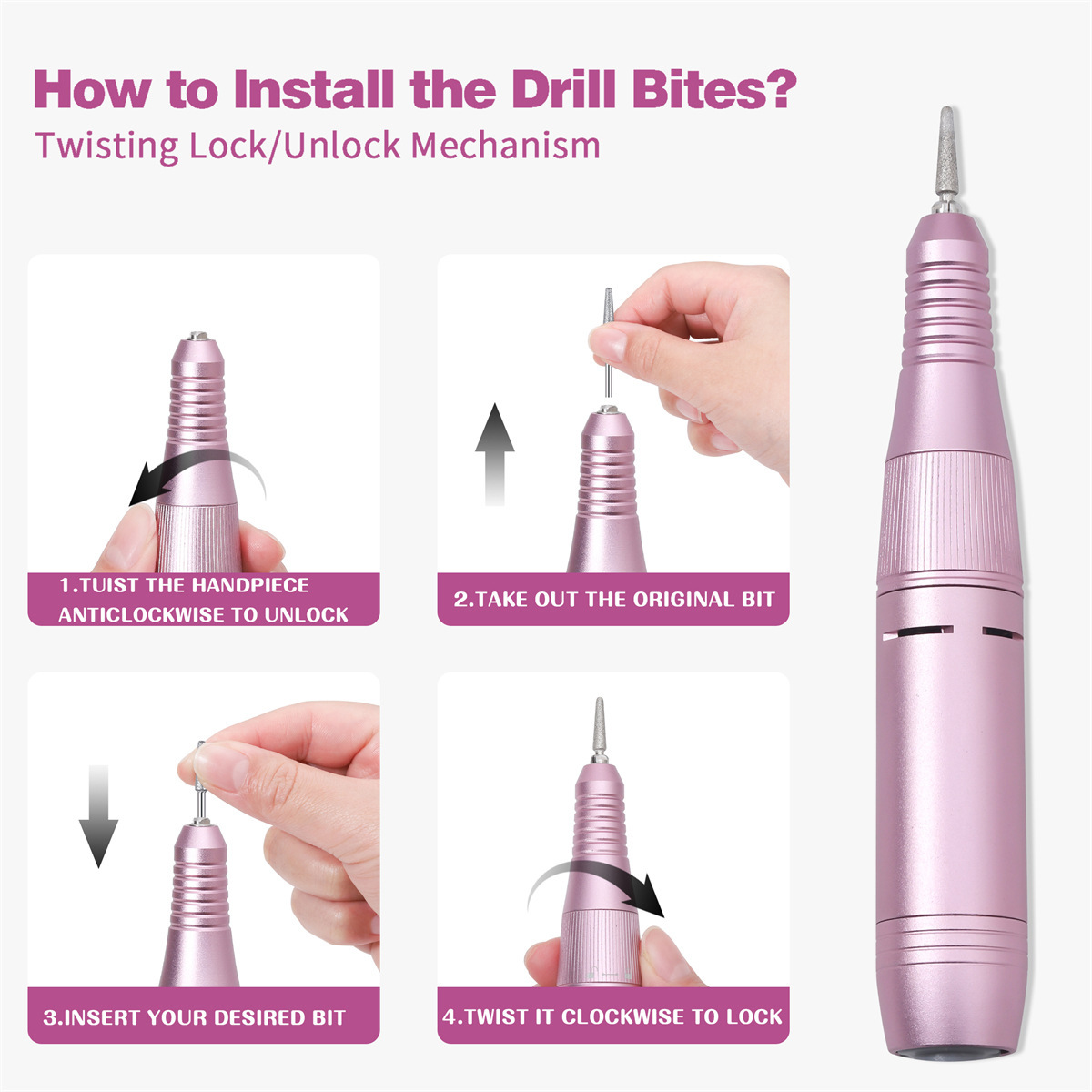 How to Install the Drill Bites?
Twisting Lock/Unlock Mechanism

1.TUIST THE HANDPIECE ANTICLOCKWISE TO UNLOCK

2.TAKE OUT THE ORIGINAL BIT

3.INSERT YOUR DESIRED BIT

4.TWIST IT CLOCKWISE TO LOCK