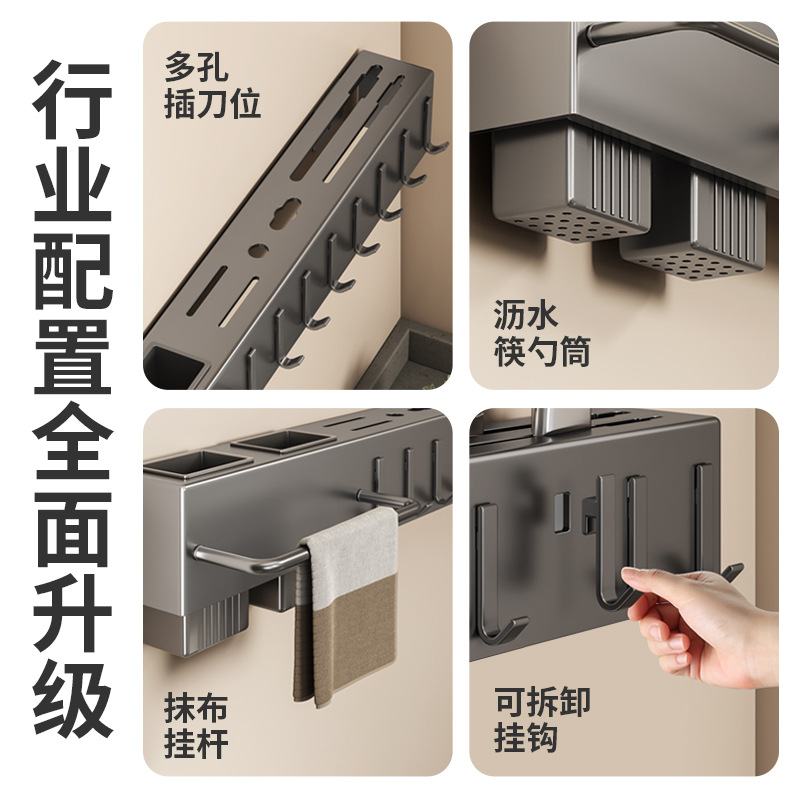 行业配置全面升级

多孔
插刀位

沥水
筷勺筒

抹布
挂杆

可拆卸
挂钩