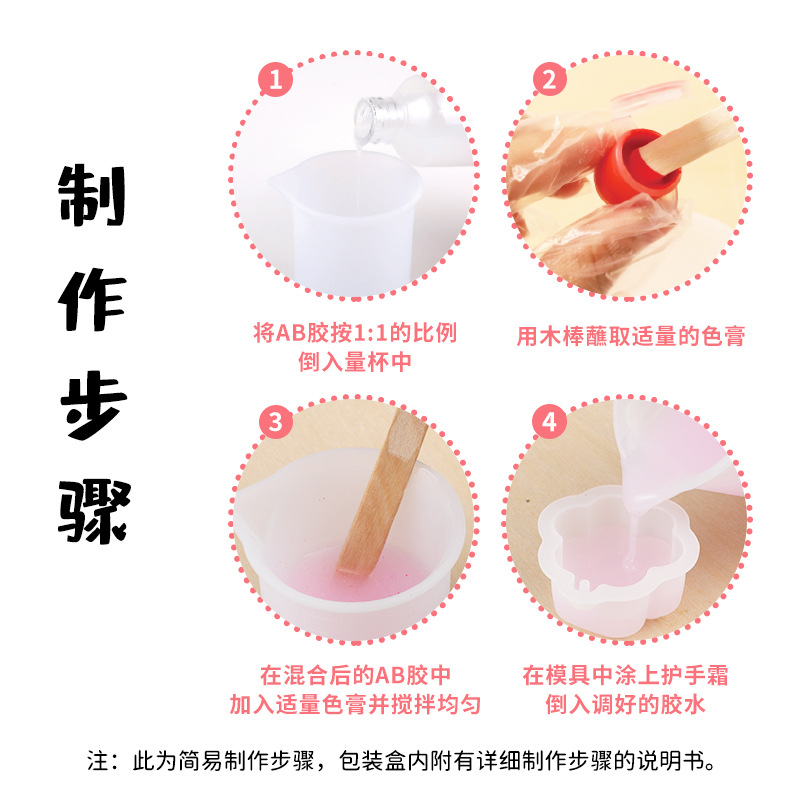 制作步骤

1

将AB胶按1:1的比例倒入量杯中

2

用木棒蘸取适量的色膏

3

在混合后的AB胶中加入适量色膏并搅拌均匀

4

在模具中涂上护手霜倒入调好的胶水

注：此为简易制作步骤，包装盒内附有详细制作步骤的说明书。