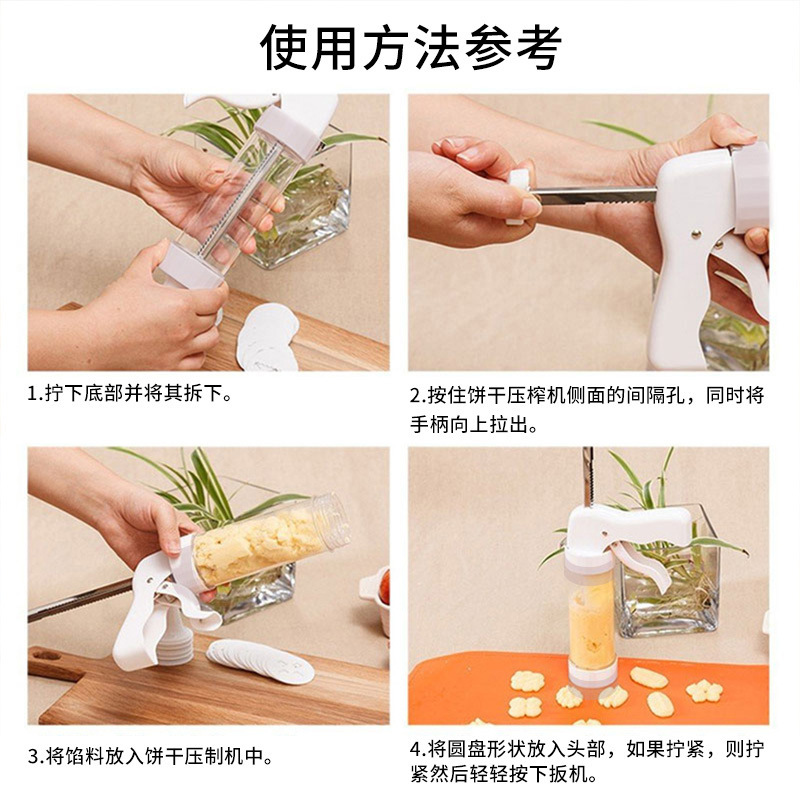 使用方法参考

1.拧下底部并将其拆下。

2.按住饼干压榨机侧面的间隔孔，同时将手柄向上拉出。

3.将馅料放入饼干压制机中。

4.将圆盘形状放入头部，如果拧紧，则拧紧然后轻轻按下扳机。