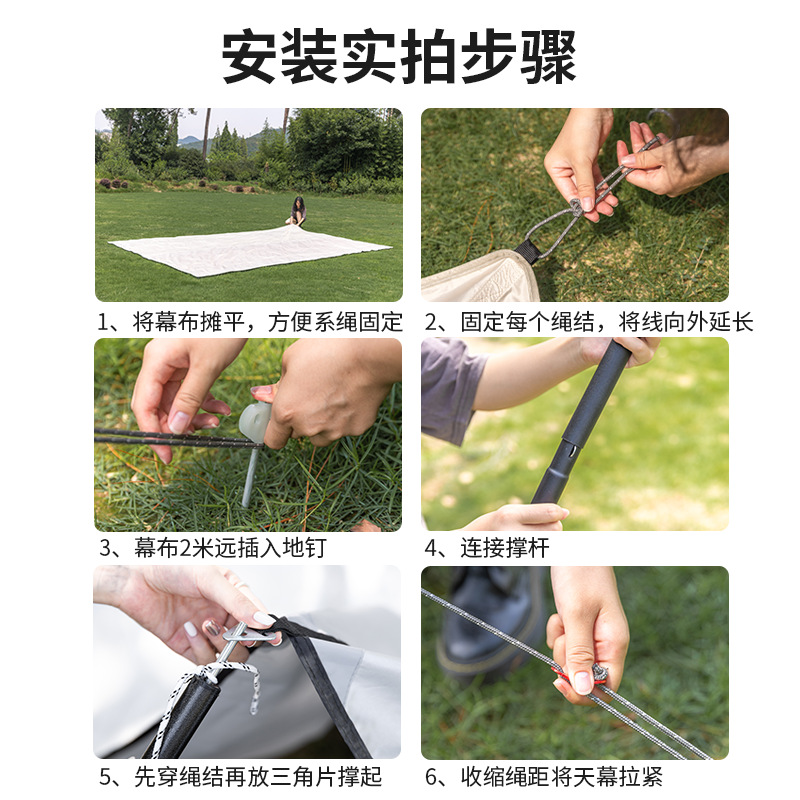 安装实拍步骤

1、将幕布摊平，方便系绳固定

2、固定每个绳结，将线向外延长

3、幕布2米远插入地钉

4、连接撑杆

5、先穿绳结再放三角片撑起

6、收缩绳距将天幕拉紧