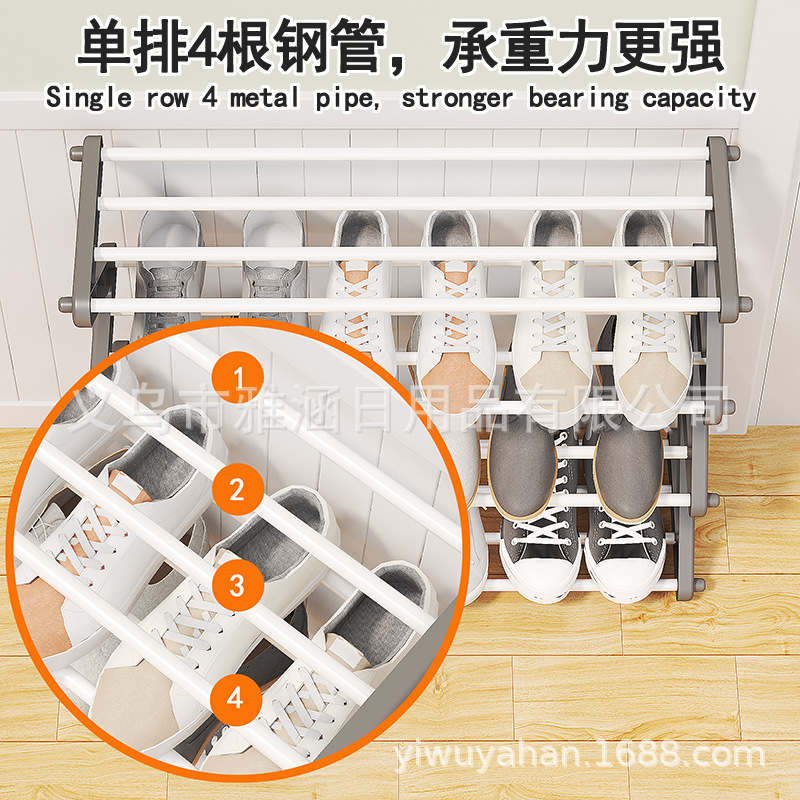 单排4根钢管，承重力更强
Single row 4 metal pipe, stronger bearing capacity

义乌市雅涵日用品有限公司

1
2
3
4

yiwuyahan.1688.com