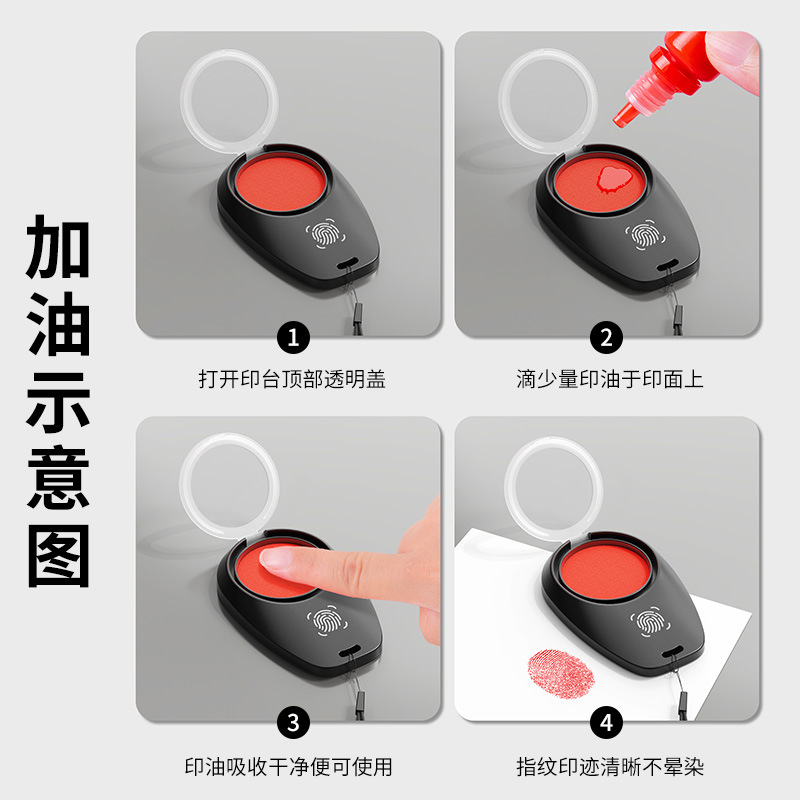 加油示意图

1
打开印台顶部透明盖

2
滴少量印油于印面上

3
印油吸收干净便可使用

4
指纹印迹清晰不晕染