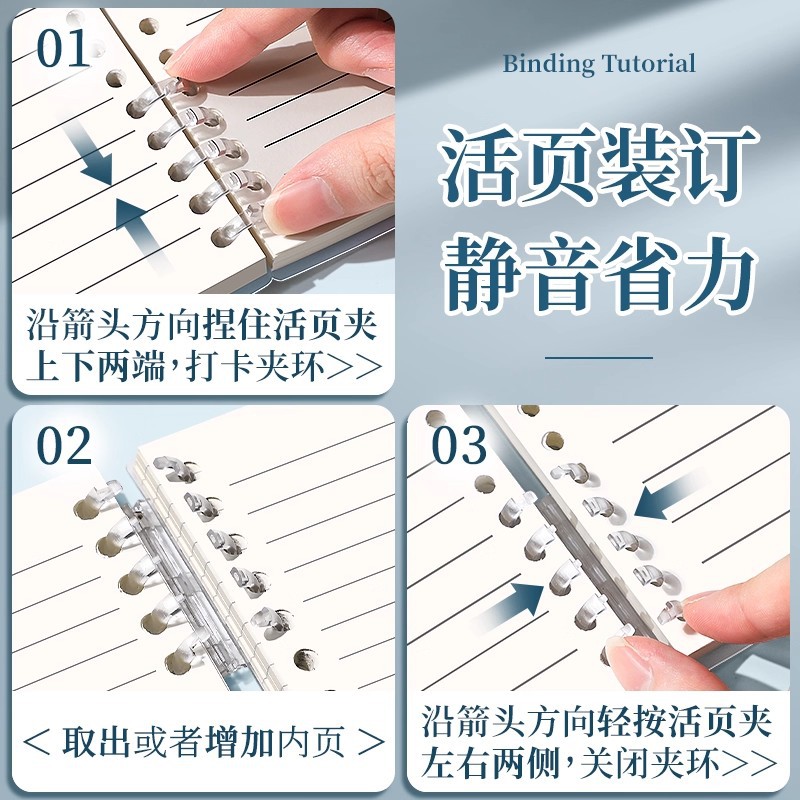 01

沿箭头方向捏住活页夹上下两端，打卡夹环>>

Binding Tutorial

活页装订
静音省力

02

< 取出或者增加内页 >

03

沿箭头方向轻按活页夹左右两侧，关闭夹环>>