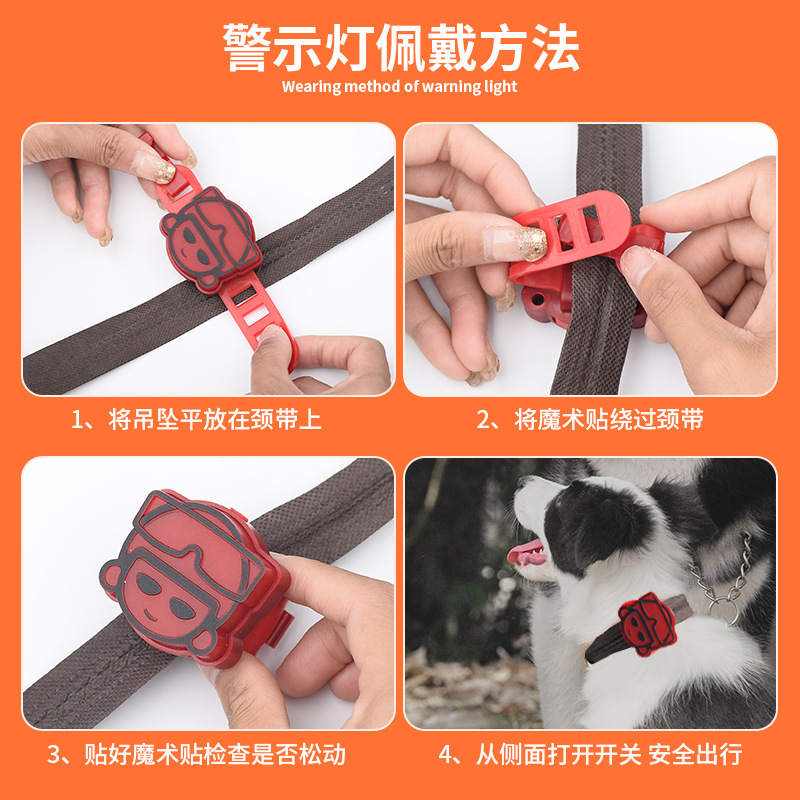 警示灯佩戴方法
Wearing method of warning light

1、将吊坠平放在颈带上

2、将魔术贴绕过颈带

3、贴好魔术贴检查是否松动

4、从侧面打开开关 安全出行