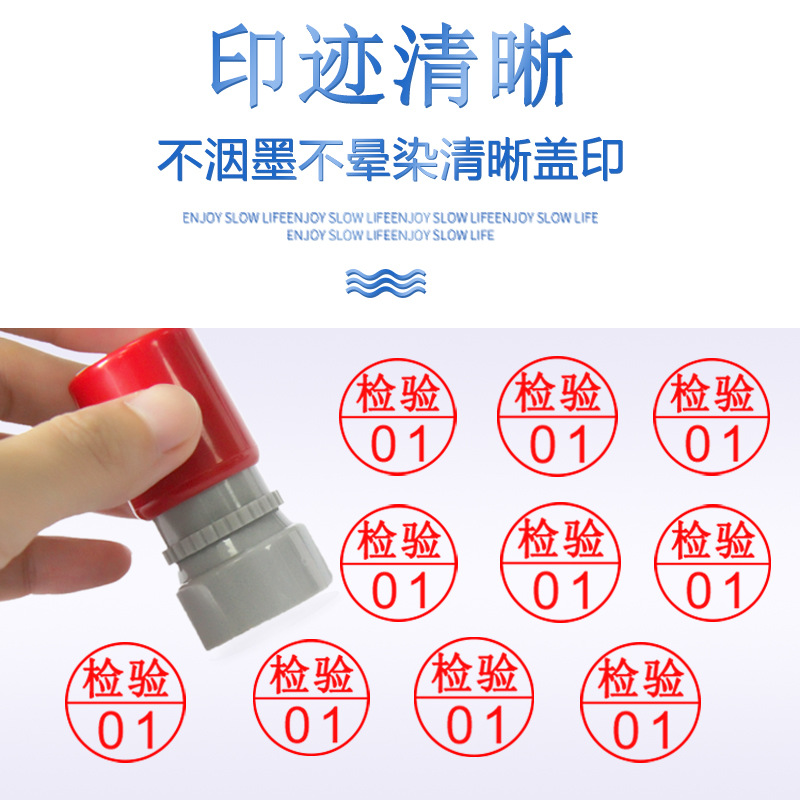 印迹清晰

不洇墨不晕染清晰盖印

ENJOY SLOW LIFEENJOY SLOW LIFEENJOY SLOW LIFEENJOY SLOW LIFE
ENJOY SLOW LIFEENJOY SLOW LIFE

检验
01

检验
01

检验
01

检验
01

检验
01

检验
01

检验
01

检验
01

检验
01

检验
01