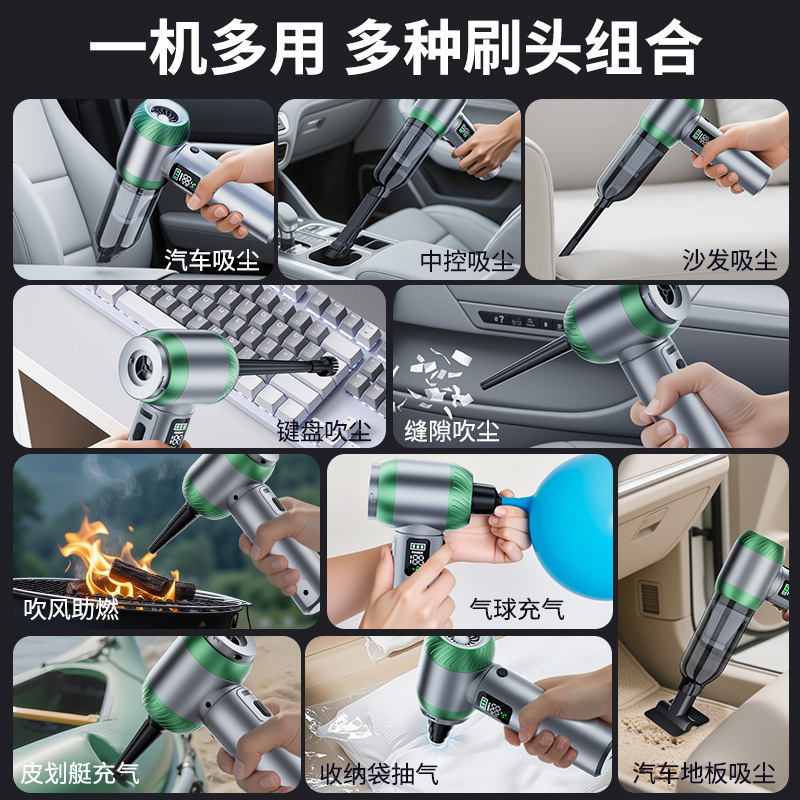 一机多用 多种刷头组合

汽车吸尘

中控吸尘

沙发吸尘

键盘吹尘

缝隙吹尘

吹风助燃

气球充气

皮划艇充气

收纳袋抽气

汽车地板吸尘