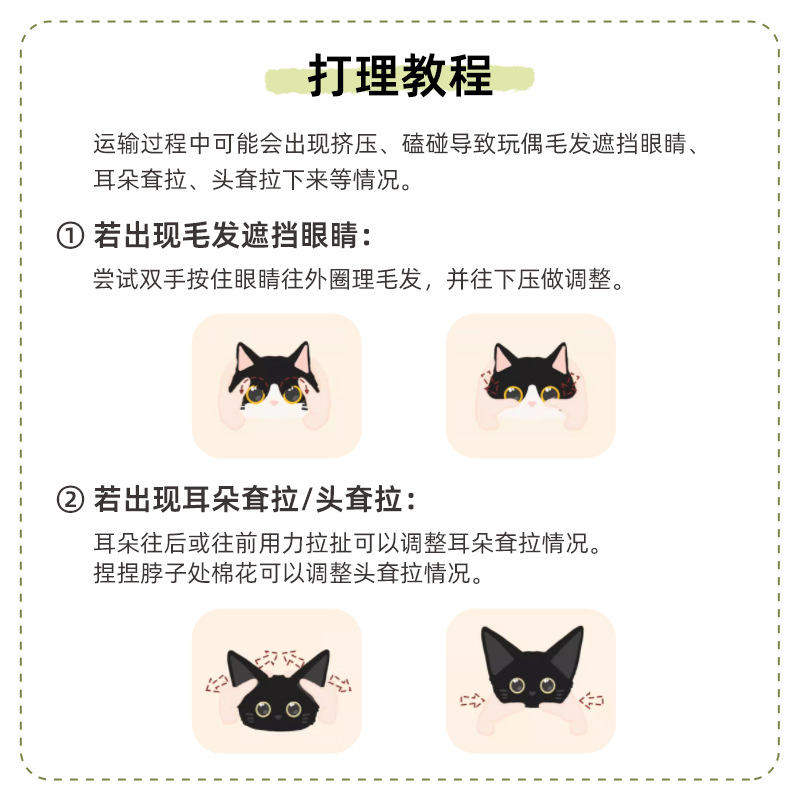 打理教程

运输过程中可能会出现挤压、磕碰导致玩偶毛发遮挡眼睛、耳朵耷拉、头耷拉下来等情况。

① 若出现毛发遮挡眼睛：
尝试双手按住眼睛往外圈理毛发，并往下压做调整。

② 若出现耳朵耷拉/头耷拉：
耳朵往后或往前用力拉扯可以调整耳朵耷拉情况。
捏捏脖子处棉花可以调整头耷拉情况。