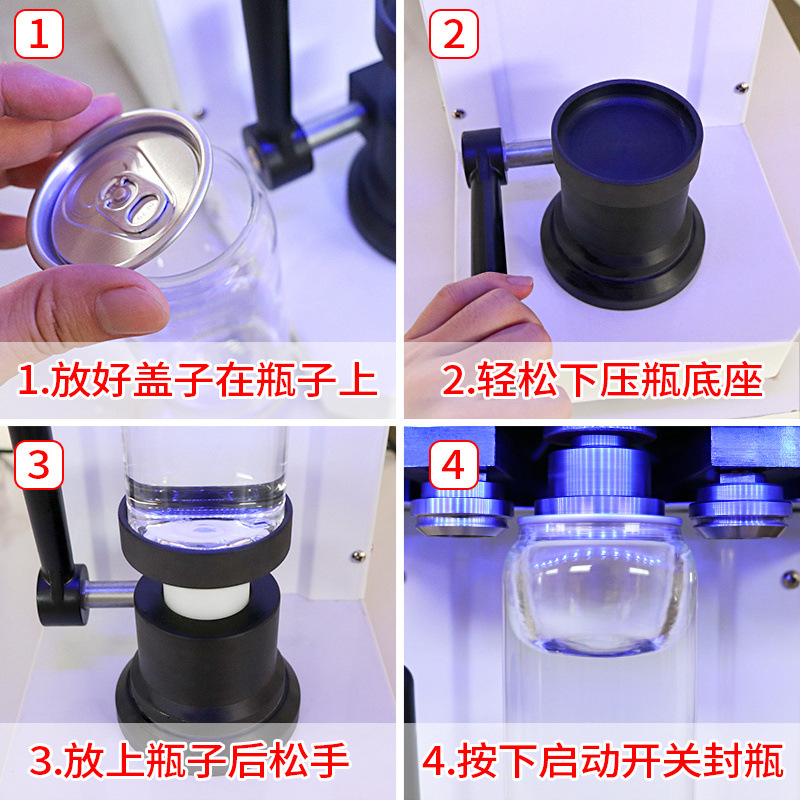 1

1.放好盖子在瓶子上

2

2.轻松下压瓶底座

3

3.放上瓶子后松手

4

4.按下启动开关封瓶