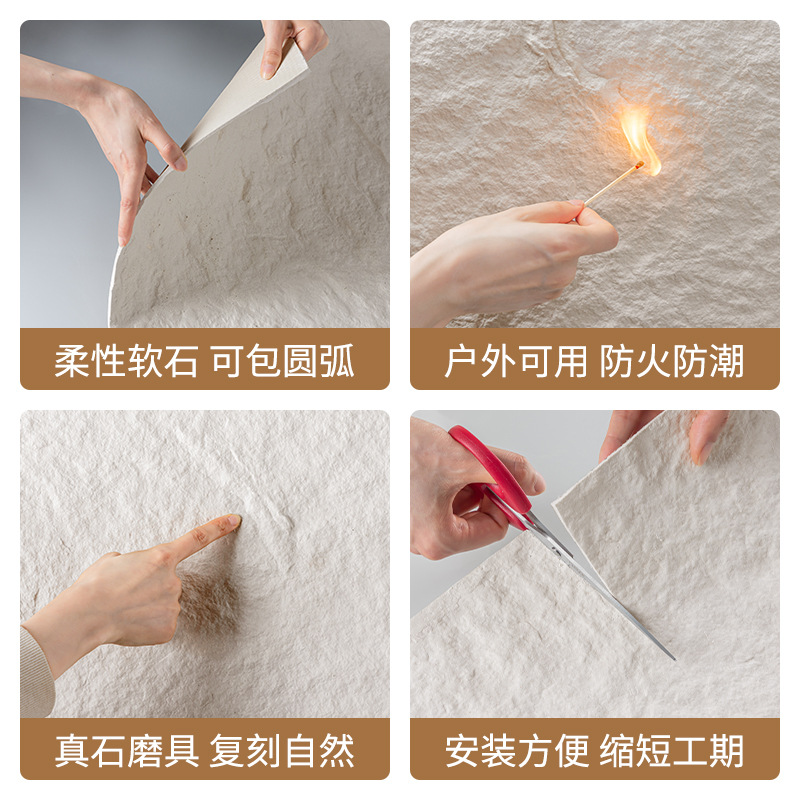 柔性软石 可包圆弧

户外可用 防火防潮

真石磨具 复刻自然

安装方便 缩短工期