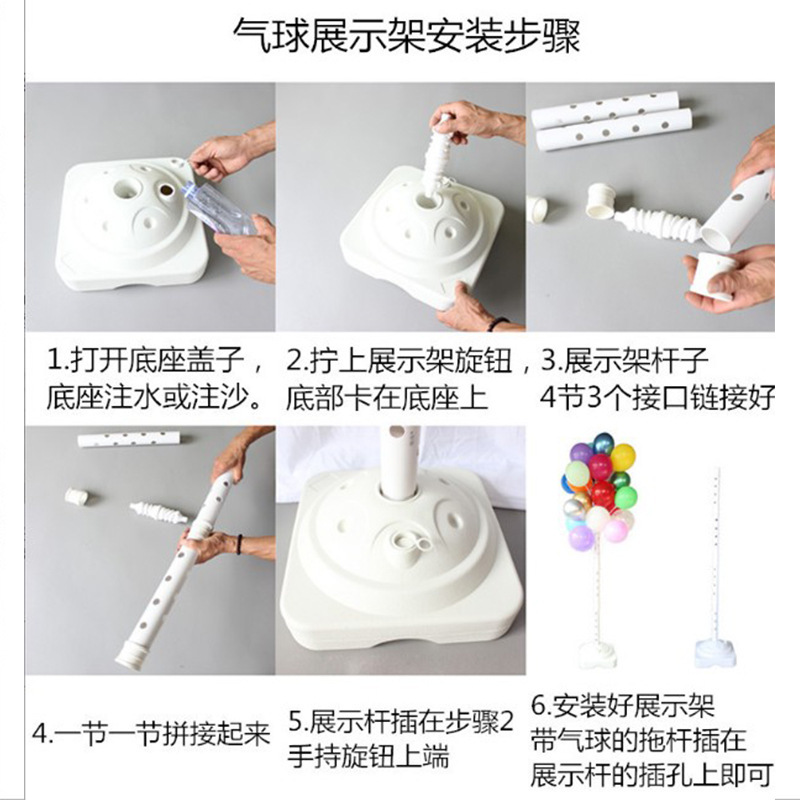 气球展示架安装步骤

1.打开底座盖子，底座注水或注沙。

2.拧上展示架旋钮，底部卡在底座上

3.展示架杆子 4节3个接口链接好

4.一节一节拼接起来

5.展示杆插在步骤2 手持旋钮上端

6.安装好展示架 带气球的拖杆插在 展示杆的插孔上即可