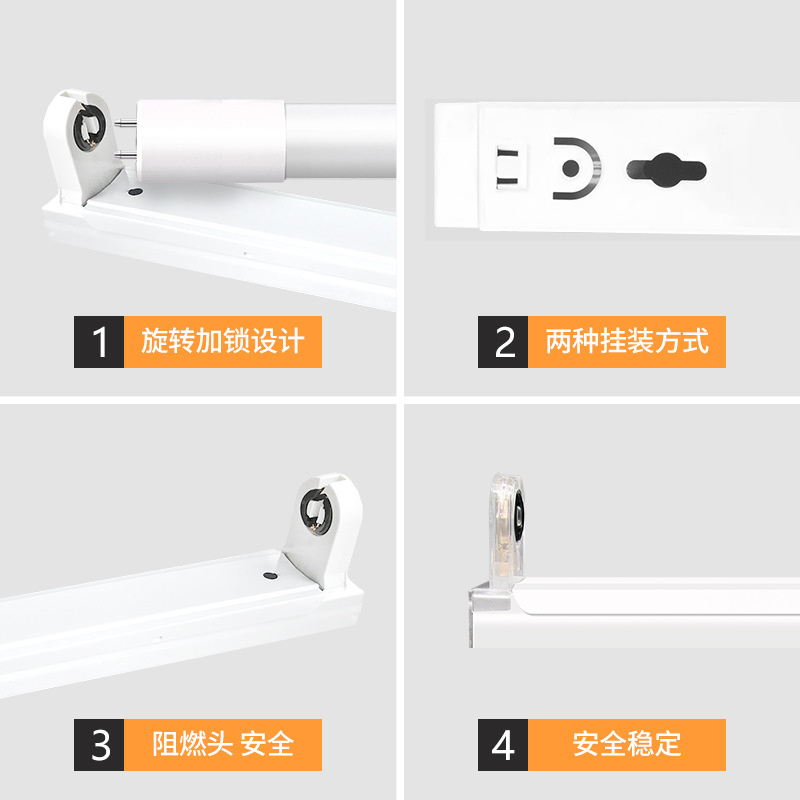 1 旋转加锁设计

2 两种挂装方式

3 阻燃头 安全

4 安全稳定