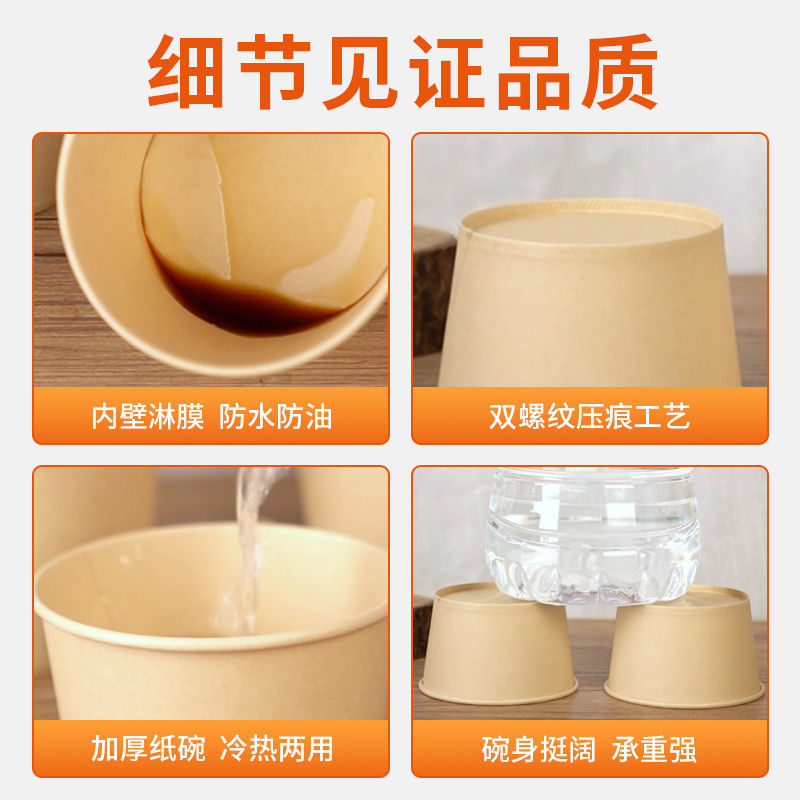 细节见证品质

内壁淋膜 防水防油

双螺纹压痕工艺

加厚纸碗 冷热两用

碗身挺阔 承重强