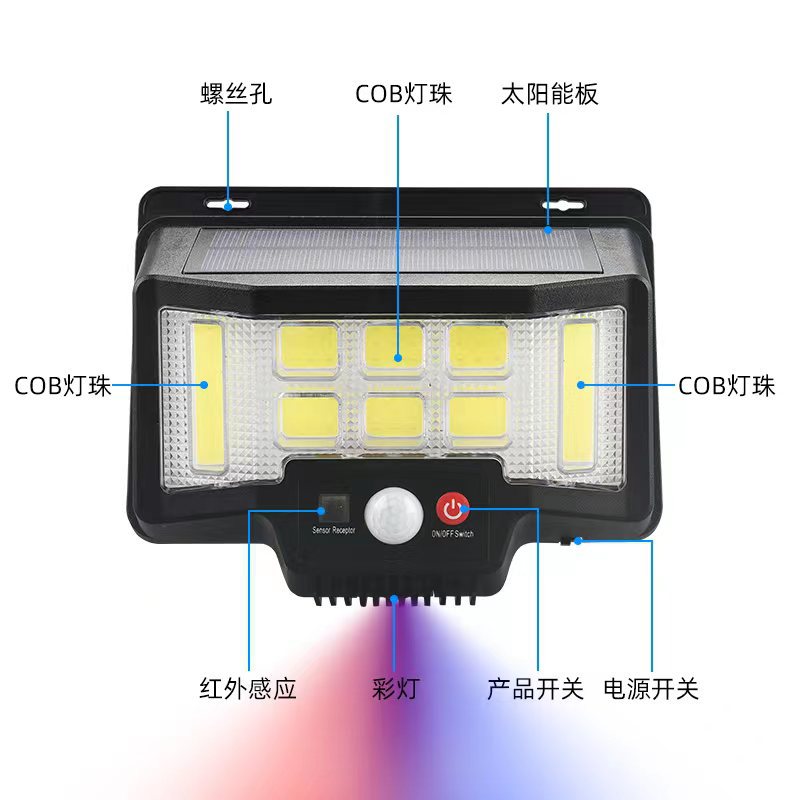 螺丝孔

COB灯珠

太阳能板

COB灯珠

COB灯珠

Sensor Receptor

ON/OFF Switch

红外感应

彩灯

产品开关

电源开关