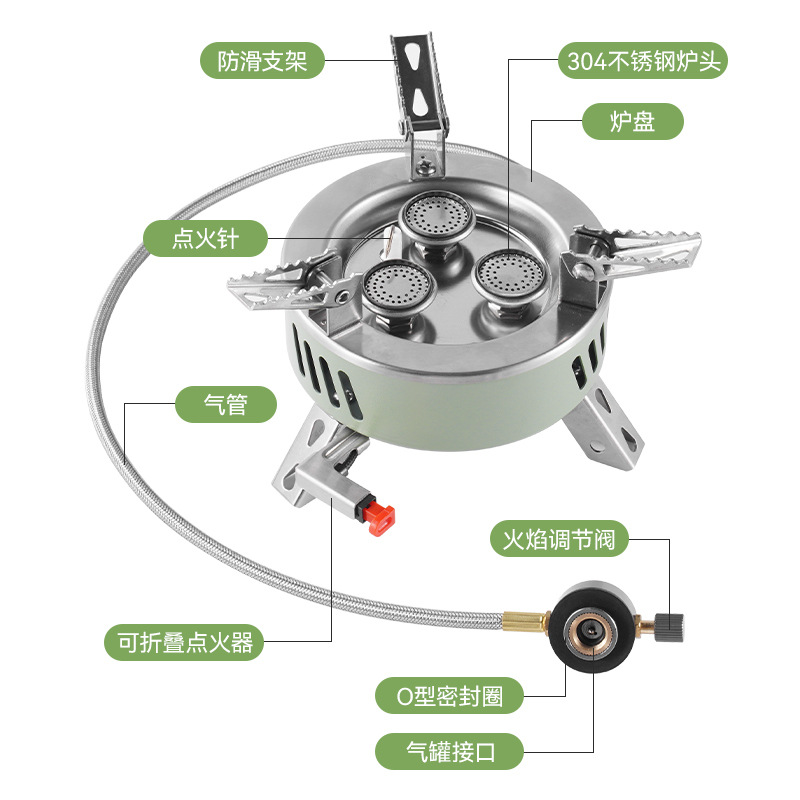 防滑支架

304不锈钢炉头

炉盘

点火针

气管

火焰调节阀

可折叠点火器

O型密封圈

气罐接口