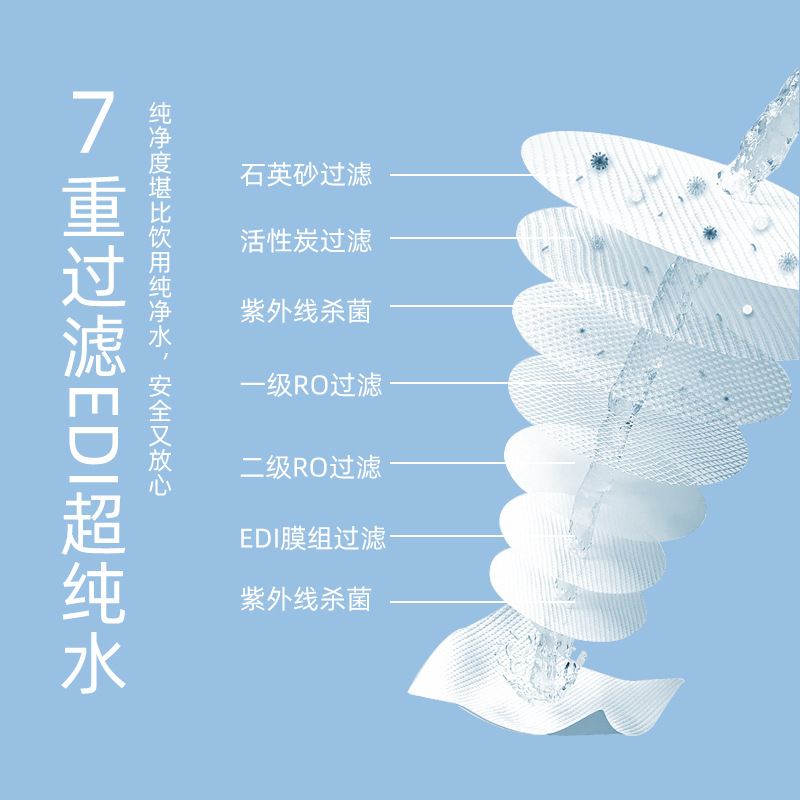 7重过滤EDI超纯水

纯净度堪比饮用纯净水，安全又放心

石英砂过滤

活性炭过滤

紫外线杀菌

一级RO过滤

二级RO过滤

EDI膜组过滤

紫外线杀菌