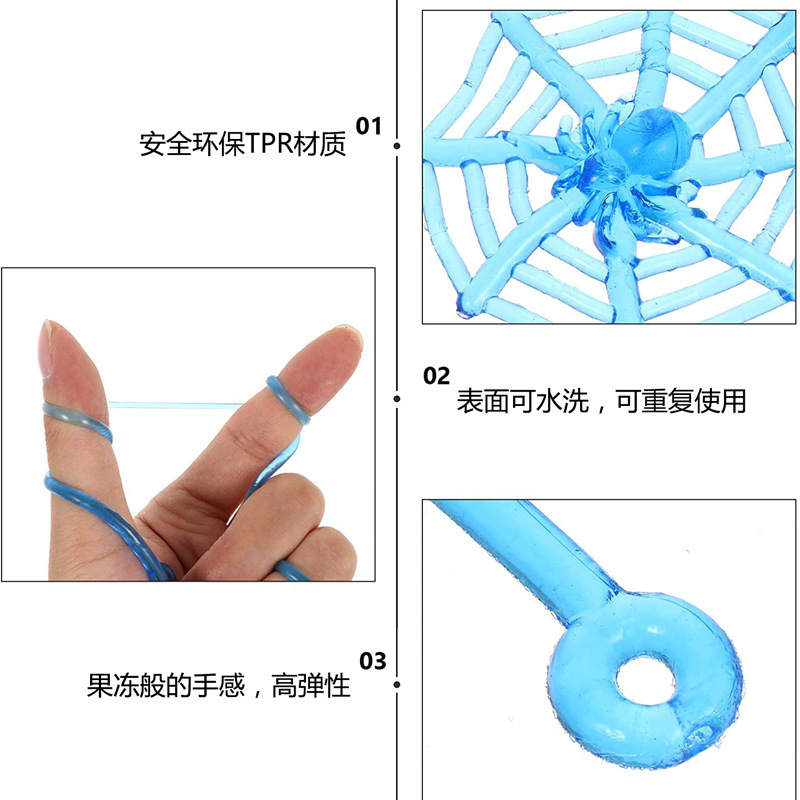 01
安全环保TPR材质

02
表面可水洗，可重复使用

03
果冻般的手感，高弹性