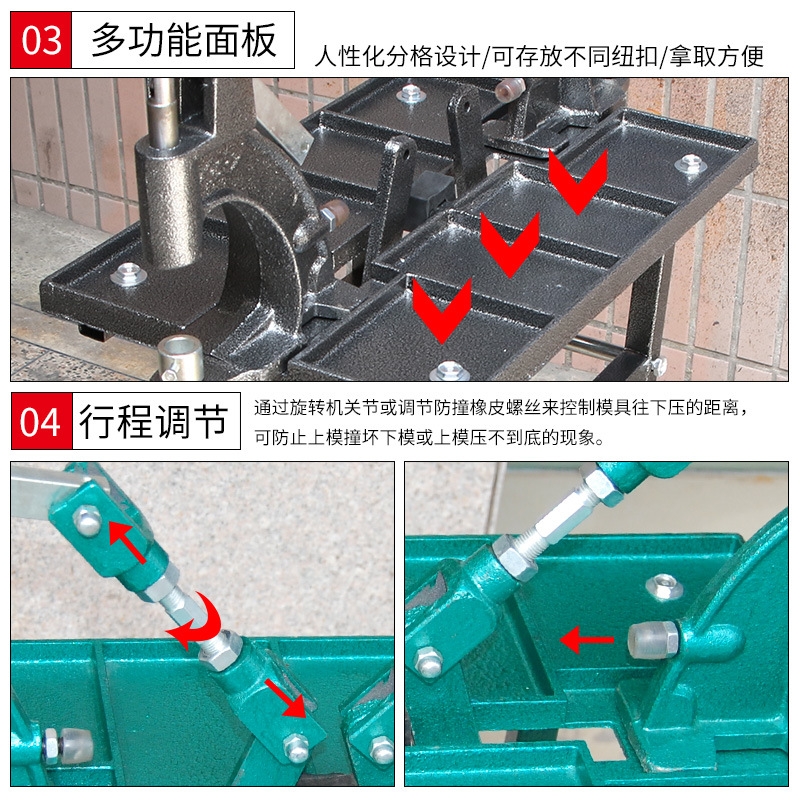 03 多功能面板

人性化分格设计/可存放不同纽扣/拿取方便

04 行程调节

通过旋转机关节或调节防撞橡皮螺丝来控制模具往下压的距离，可防止上模撞坏下模或上模压不到底的现象。