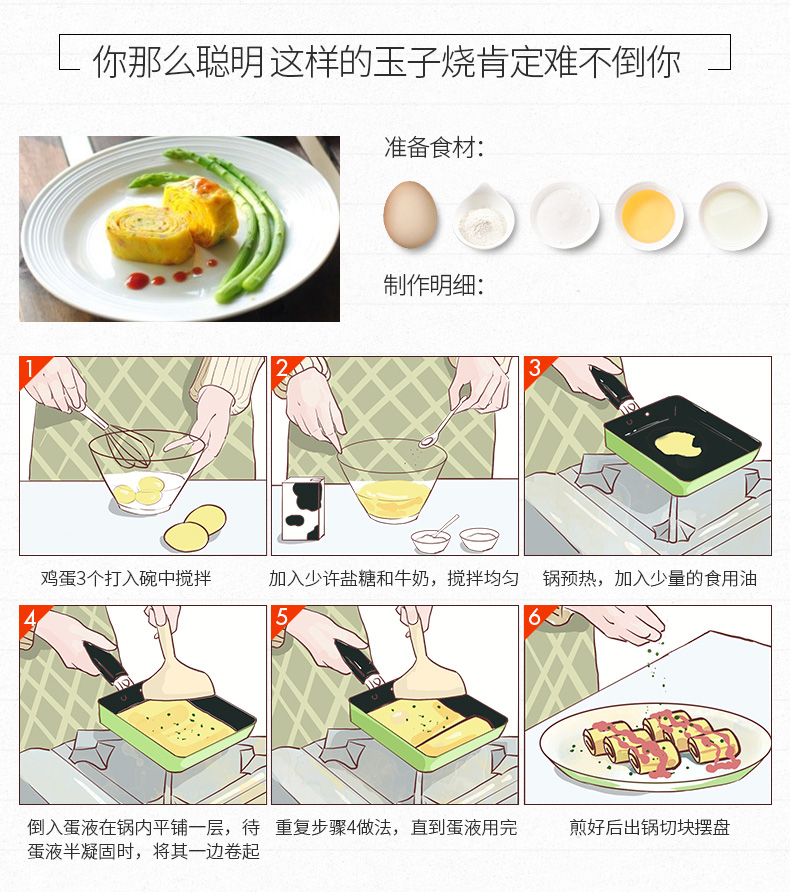 你那么聪明 这样的玉子烧肯定难不倒你

准备食材:

制作明细:

1
鸡蛋3个打入碗中搅拌

2
加入少许盐糖和牛奶，搅拌均匀

3
锅预热，加入少量的食用油

4
倒入蛋液在锅内平铺一层，待蛋液半凝固时，将其一边卷起

5
重复步骤4做法，直到蛋液用完

6
煎好后出锅切块摆盘