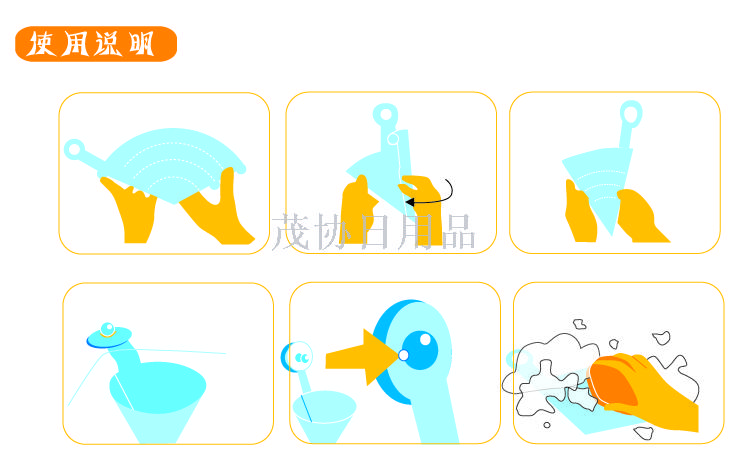 使用说明

茂协日用品