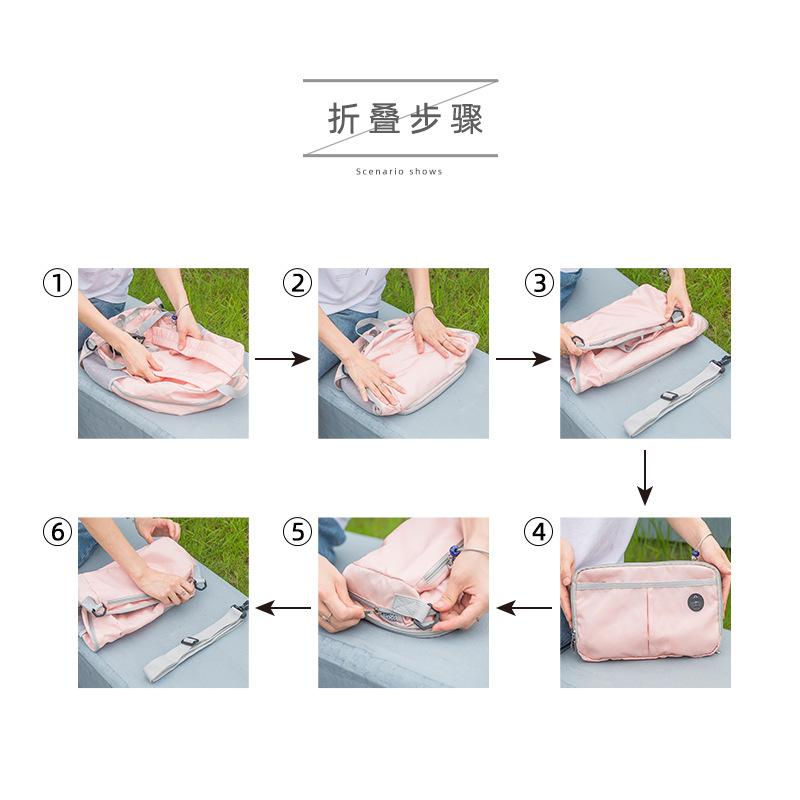 折叠步骤

Scenario shows

①

②

③

④

⑤

⑥