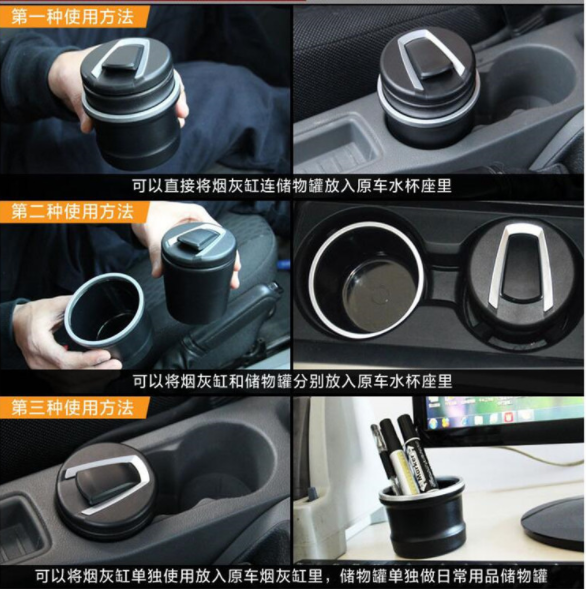 第一种使用方法

可以直接将烟灰缸连储物罐放入原车水杯座里

第二种使用方法

可以将烟灰缸和储物罐分别放入原车水杯座里

第三种使用方法

Marker

可以将烟灰缸单独使用放入原车烟灰缸里，储物罐单独做日常用品储物罐