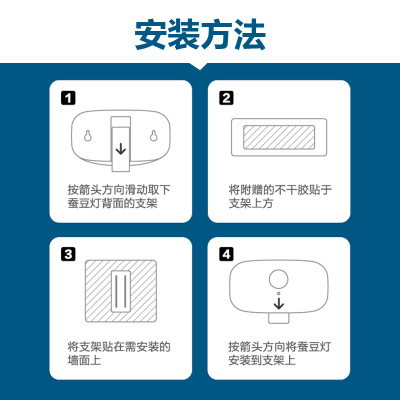 安装方法

1

按箭头方向滑动取下蚕豆灯背面的支架

2

将附赠的不干胶贴于支架上方

3

将支架贴在需安装的墙面上

4

按箭头方向将蚕豆灯安装到支架上