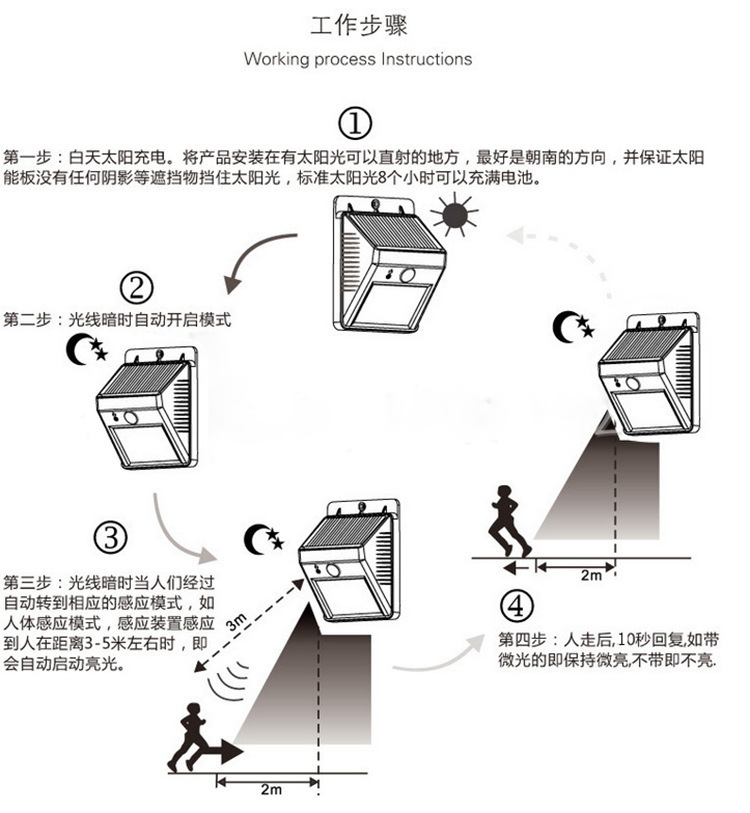 工作步骤

Working process Instructions

①

第一步：白天太阳充电。将产品安装在有太阳光可以直射的地方，最好是朝南的方向，并保证太阳能板没有任何阴影等遮挡物挡住太阳光，标准太阳光8个小时可以充满电池。

②

第二步：光线暗时自动开启模式

③

第三步：光线暗时当人们经过自动转到相应的感应模式，如人体感应模式，感应装置感应到人在距离3-5米左右时，即会自动启动亮光。

3m

2m

2m

④

第四步：人走后,10秒回复,如带微光的即保持微亮,不带即不亮.