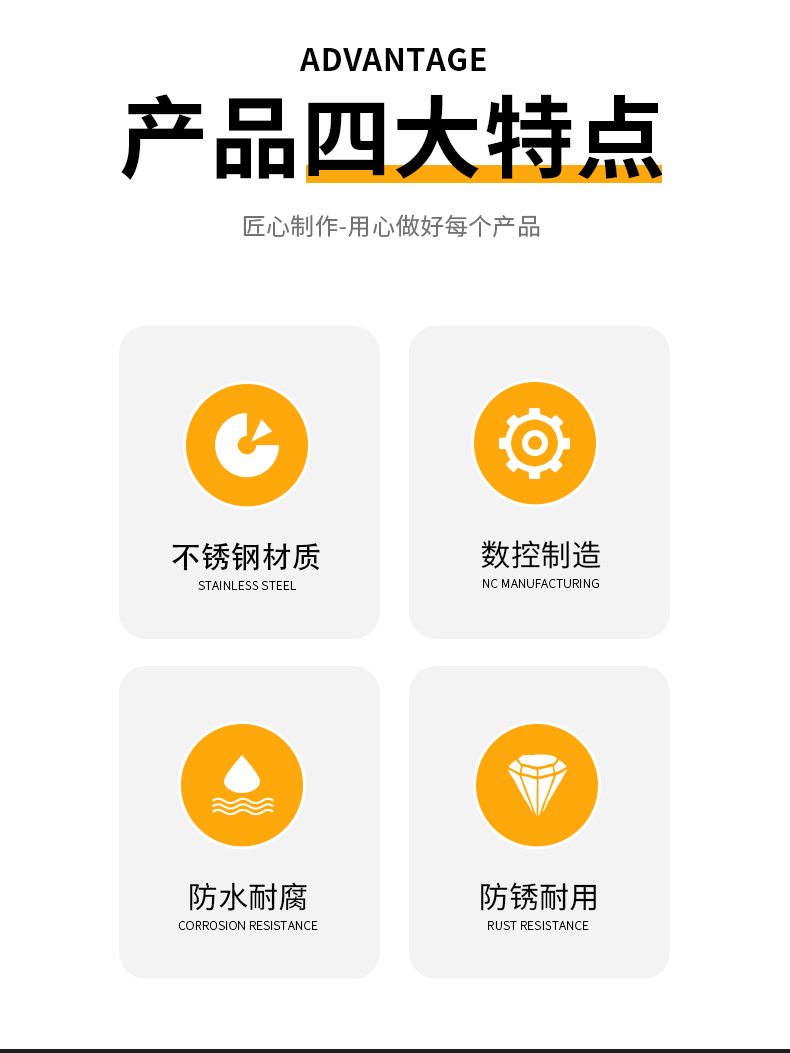 ADVANTAGE

产品四大特点

匠心制作-用心做好每个产品

不锈钢材质
STAINLESS STEEL

数控制造
NC MANUFACTURING

防水耐腐
CORROSION RESISTANCE

防锈耐用
RUST RESISTANCE