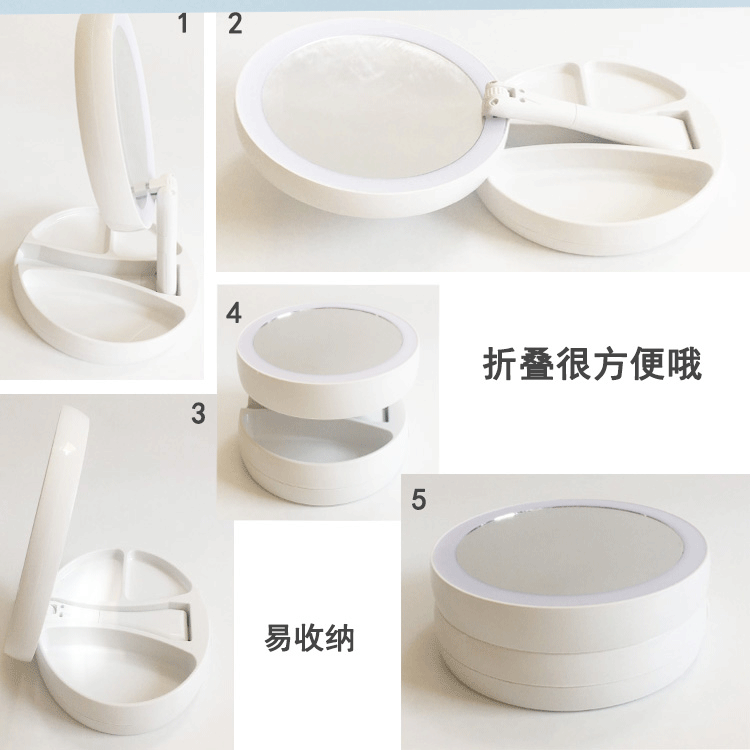 1

2

4

折叠很方便哦

3

5

易收纳