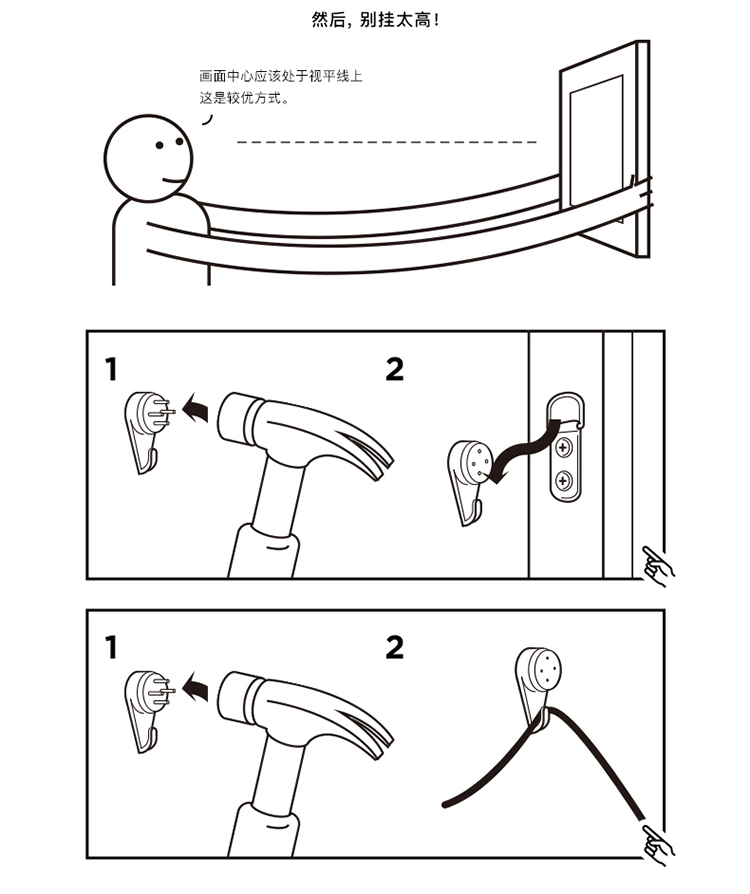 然后，别挂太高！

画面中心应该处于视平线上
这是较优方式。

1

2

1

2