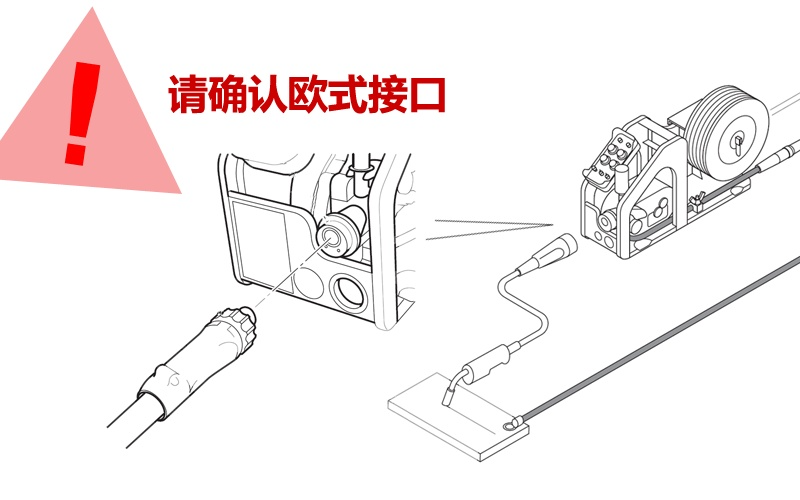 !
请确认欧式接口