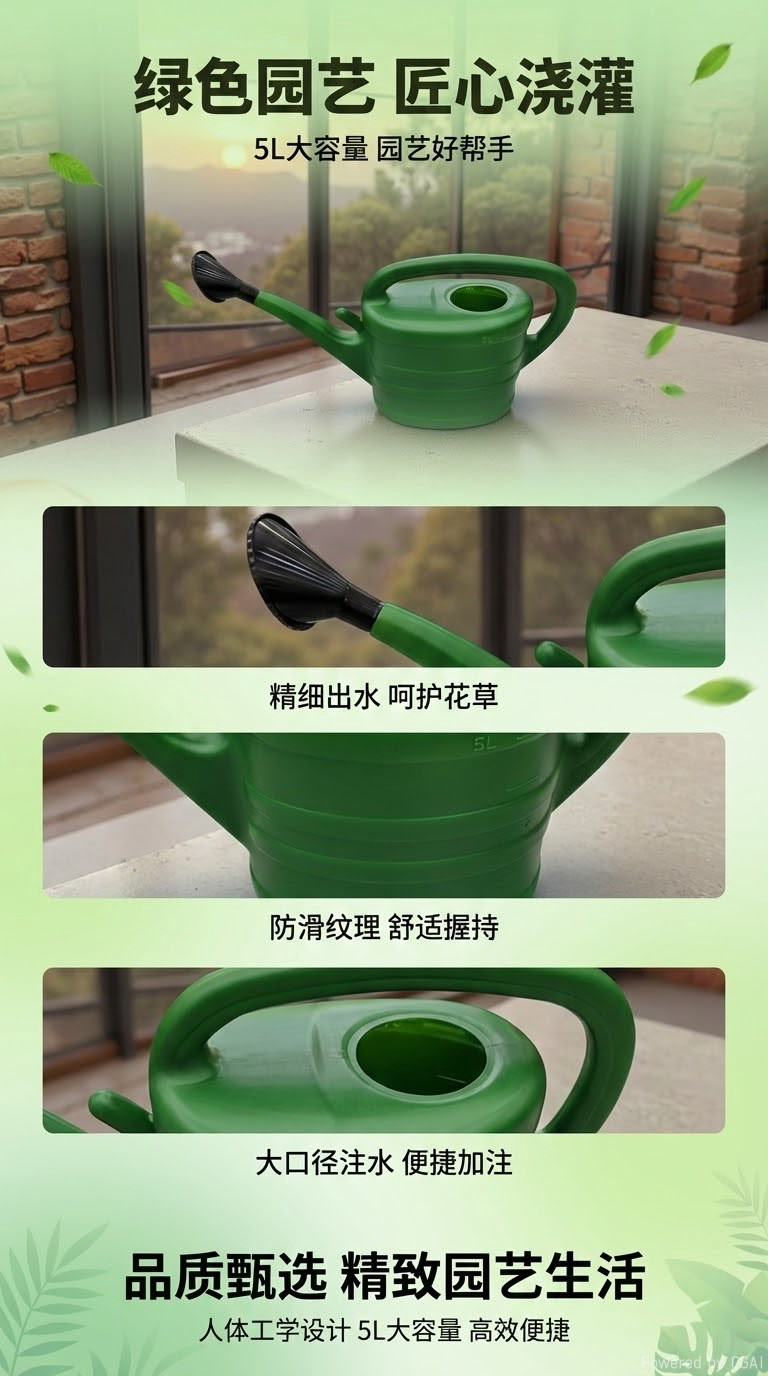 绿色园艺 匠心浇灌

5L大容量 园艺好帮手

精细出水 呵护花草

5L

防滑纹理 舒适握持

大口径注水 便捷加注

品质甄选 精致园艺生活

人体工学设计 5L大容量 高效便捷

Powered by DGAI