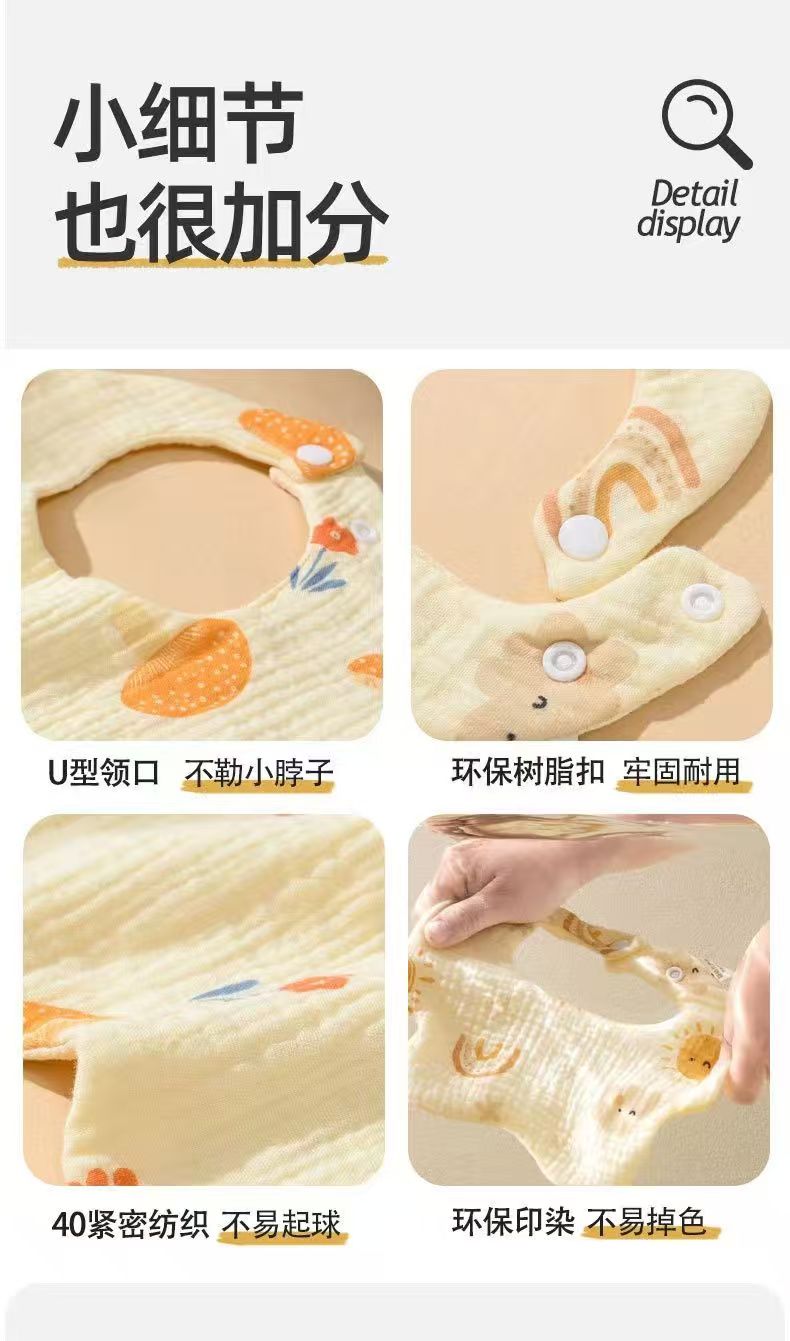 小细节
也很加分

Detail
display

U型领口 不勒小脖子

环保树脂扣 牢固耐用

40紧密纺织 不易起球

环保印染 不易掉色