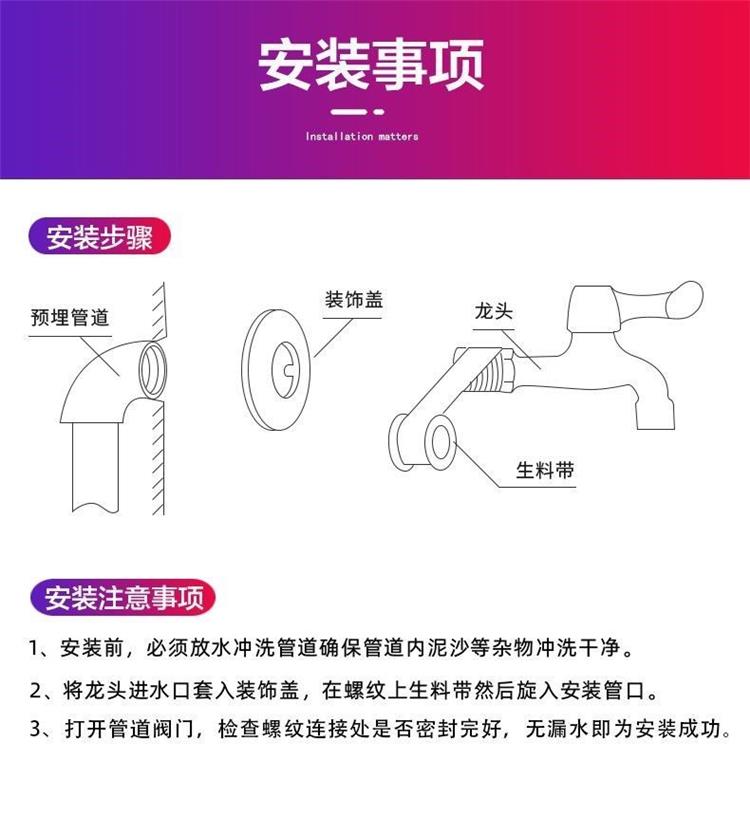 安装事项

Installation matters

安装步骤

预埋管道

装饰盖

龙头

生料带

安装注意事项

1、安装前，必须放水冲洗管道确保管道内泥沙等杂物冲洗干净。

2、将龙头进水口套入装饰盖，在螺纹上生料带然后旋入安装管口。

3、打开管道阀门，检查螺纹连接处是否密封完好，无漏水即为安装成功。