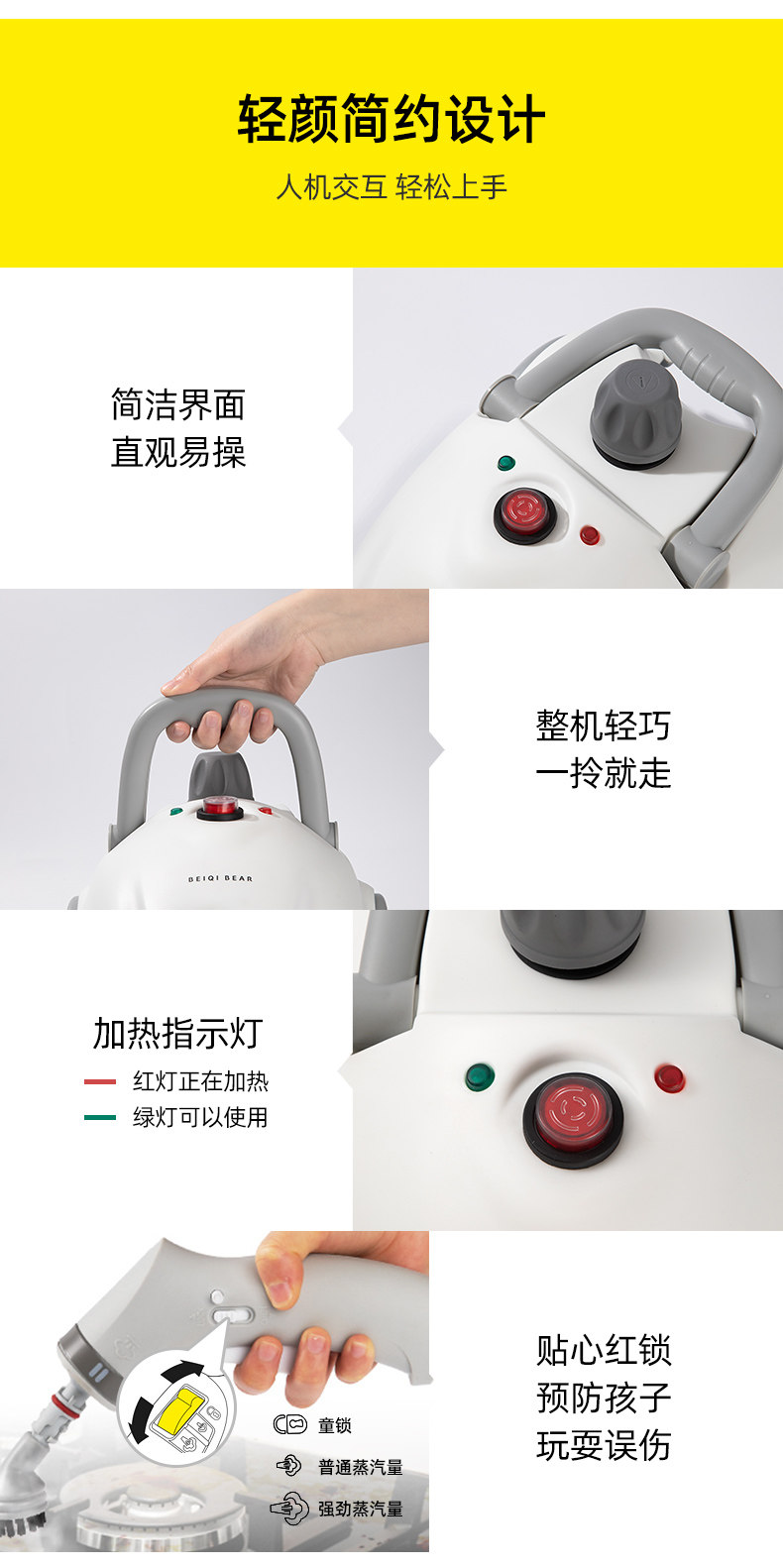 轻颜简约设计

人机交互 轻松上手

简洁界面
直观易操

整机轻巧
一拎就走

BEIQI BEAR

加热指示灯
红灯正在加热
绿灯可以使用

童锁
普通蒸汽量
强劲蒸汽量

贴心红锁
预防孩子
玩耍误伤