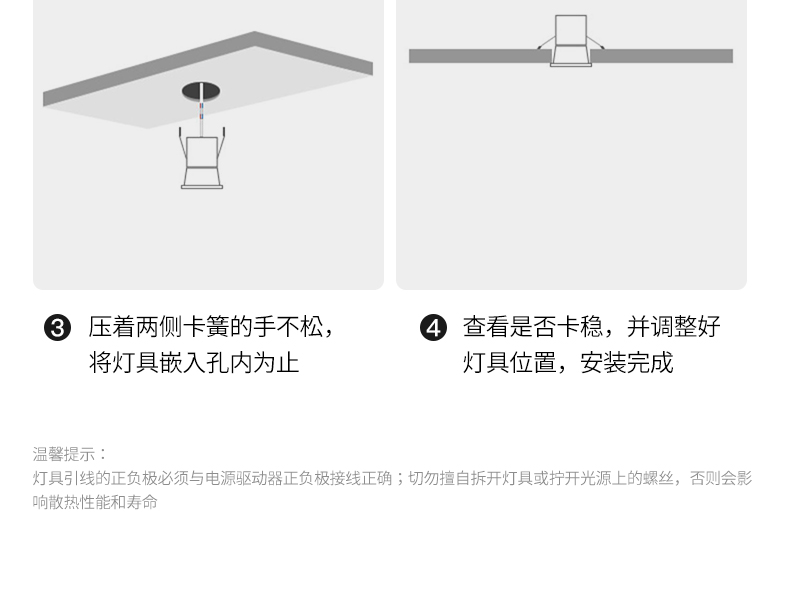 ❸ 压着两侧卡簧的手不松，将灯具嵌入孔内为止

❹ 查看是否卡稳，并调整好灯具位置，安装完成

温馨提示：
灯具引线的正负极必须与电源驱动器正负极接线正确；切勿擅自拆开灯具或拧开光源上的螺丝，否则会影响散热性能和寿命