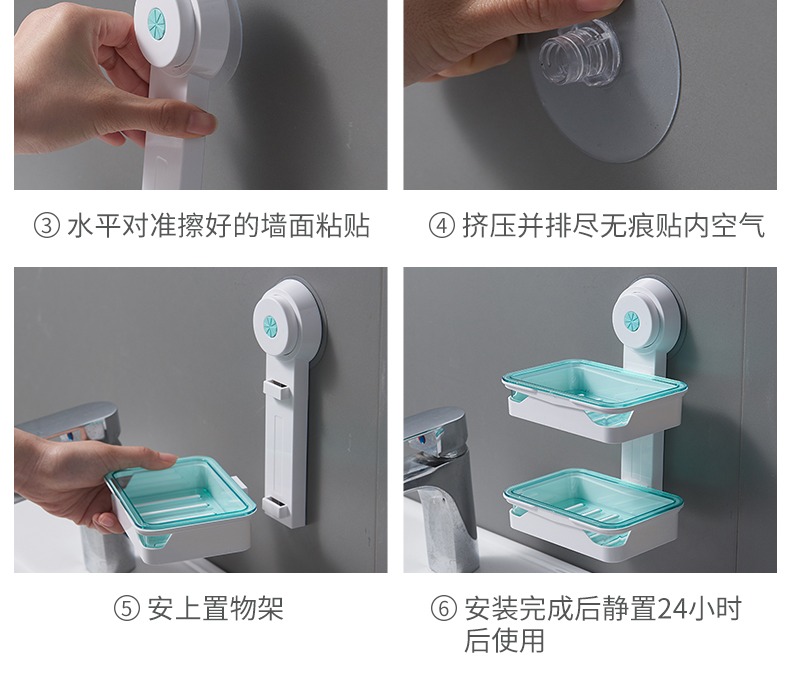 ③ 水平对准擦好的墙面粘贴

④ 挤压并排尽无痕贴内空气

⑤ 安上置物架

⑥ 安装完成后静置24小时后使用