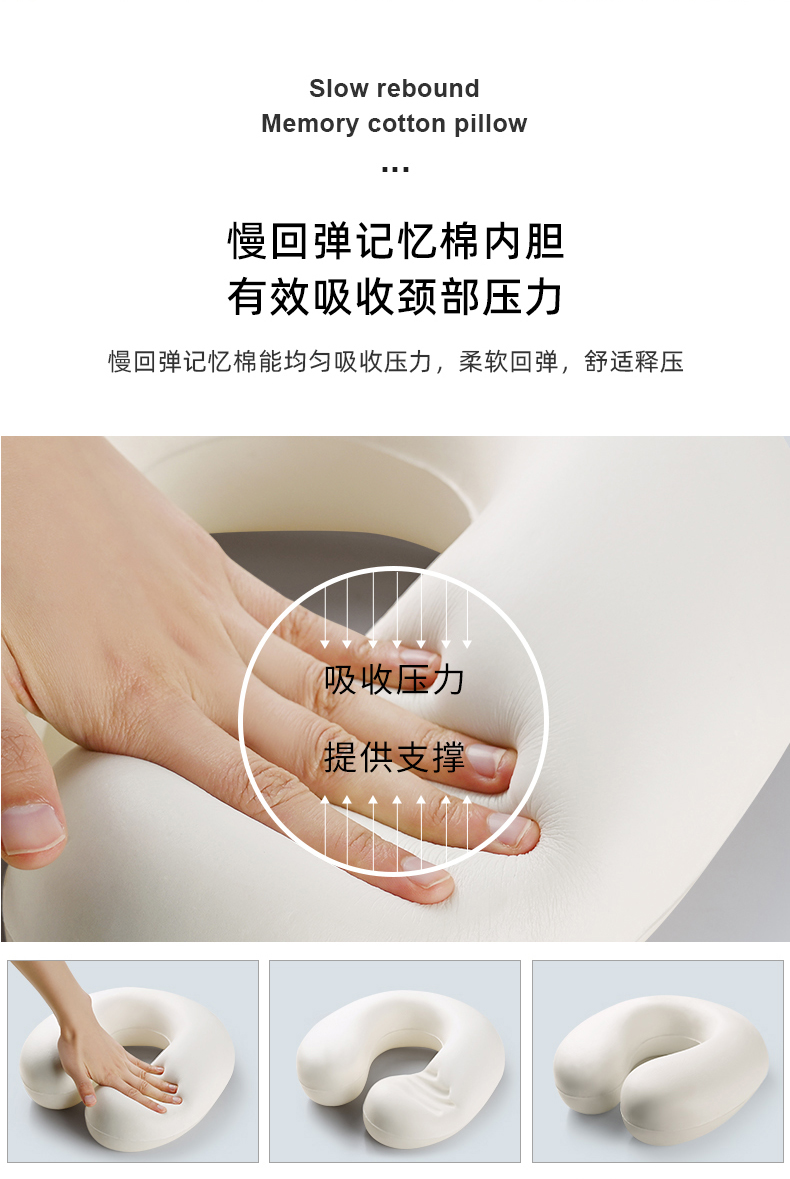 Slow rebound
Memory cotton pillow
...

慢回弹记忆棉内胆
有效吸收颈部压力

慢回弹记忆棉能均匀吸收压力，柔软回弹，舒适释压

吸收压力
提供支撑