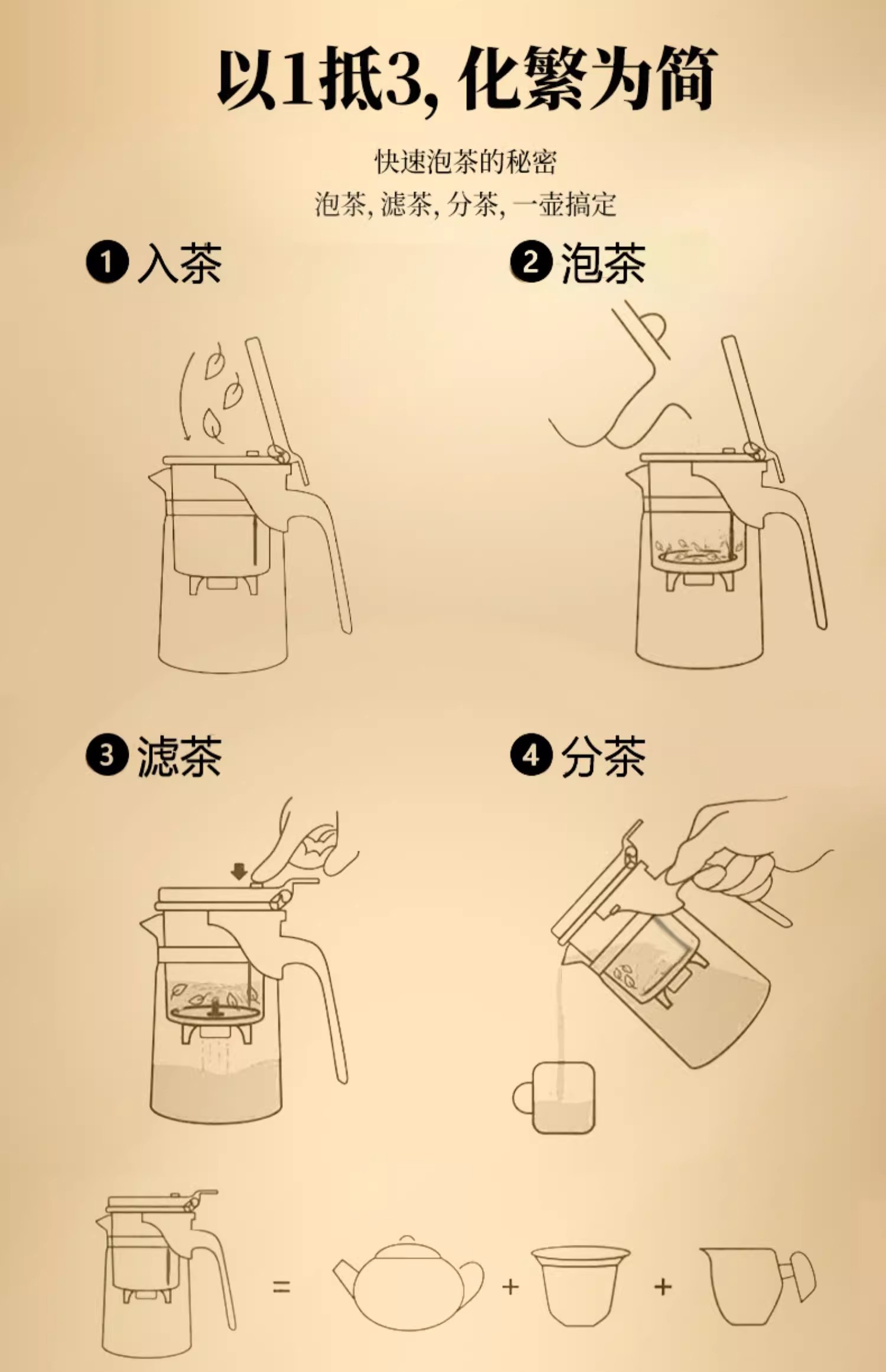 以1抵3, 化繁为简

快速泡茶的秘密
泡茶, 滤茶, 分茶, 一壶搞定

❶ 入茶

❷ 泡茶

❸ 滤茶

❹ 分茶

= + +