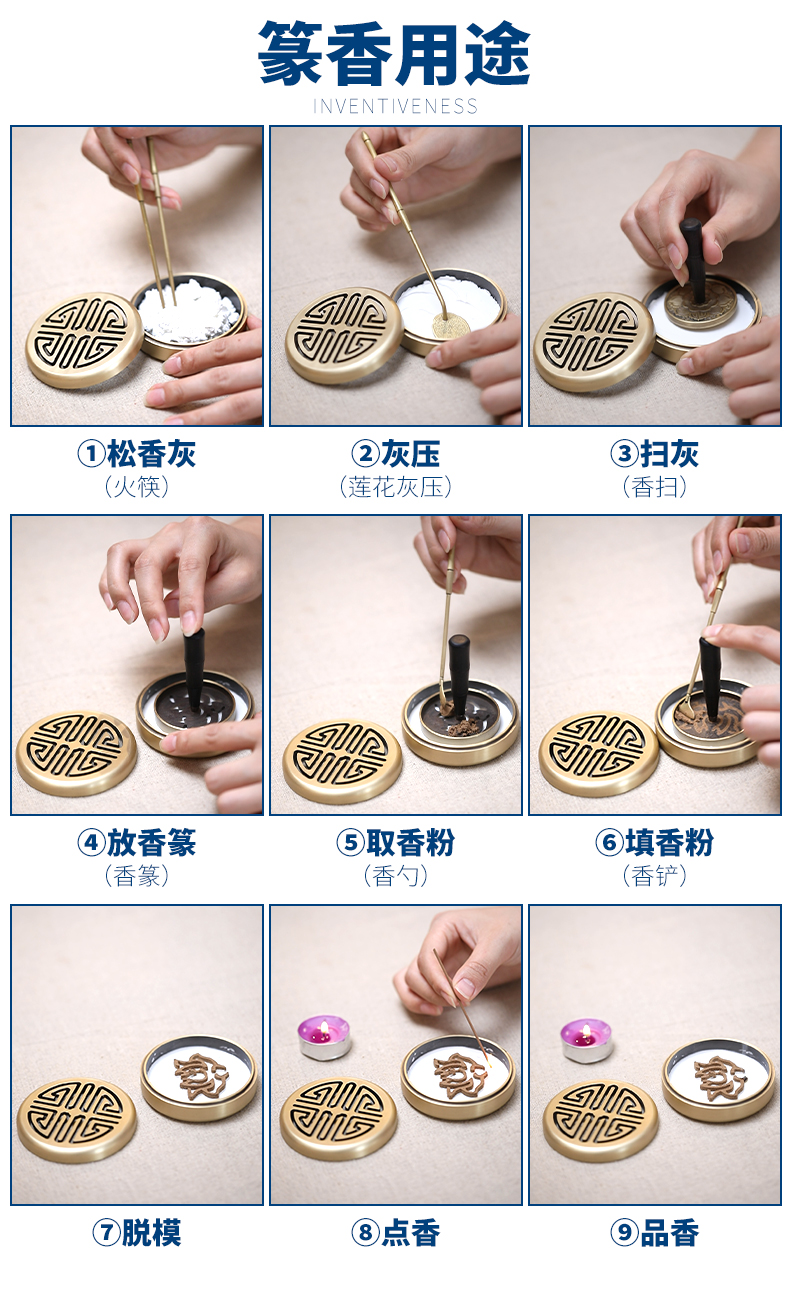 篆香用途
INVENTIVENESS

①松香灰
(火筷)

②灰压
(莲花灰压)

③扫灰
(香扫)

④放香篆
(香篆)

⑤取香粉
(香勺)

⑥填香粉
(香铲)

⑦脱模

⑧点香

⑨品香