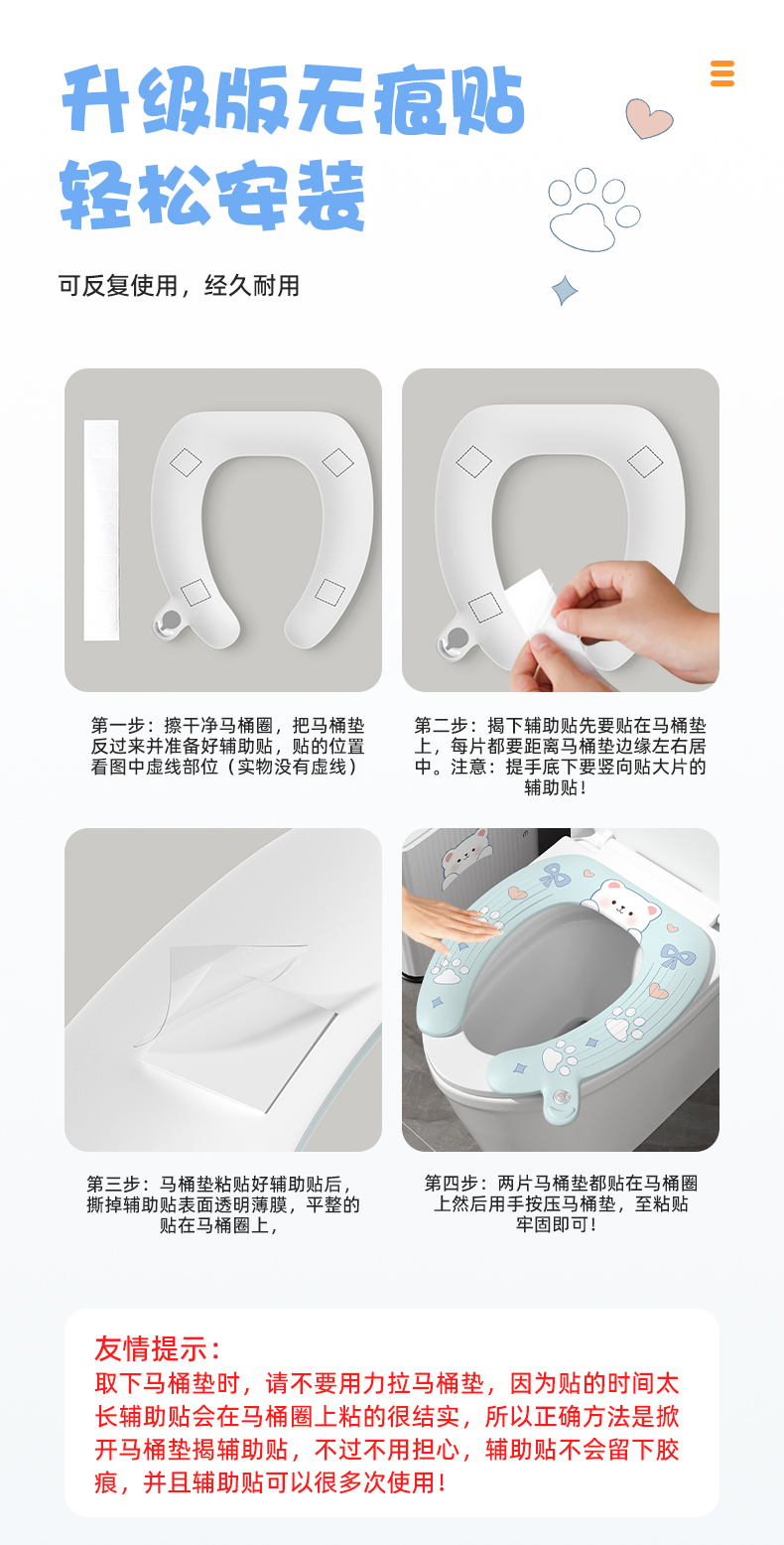 升级版无痕贴
轻松安装

可反复使用，经久耐用

第一步：擦干净马桶圈，把马桶垫反过来并准备好辅助贴，贴的位置看图中虚线部位（实物没有虚线）

第二步：揭下辅助贴先要贴在马桶垫上，每片都要距离马桶垫边缘左右居中。注意：提手底下要竖向贴大片的辅助贴！

第三步：马桶垫粘贴好辅助贴后，撕掉辅助贴表面透明薄膜，平整的贴在马桶圈上，

第四步：两片马桶垫都贴在马桶圈上然后用手按压马桶垫，至粘贴牢固即可！

友情提示：
取下马桶垫时，请不要用力拉马桶垫，因为贴的时间太长辅助贴会在马桶圈上粘的很结实，所以正确方法是掀开马桶垫揭辅助贴，不过不用担心，辅助贴不会留下胶痕，并且辅助贴可以很多次使用！