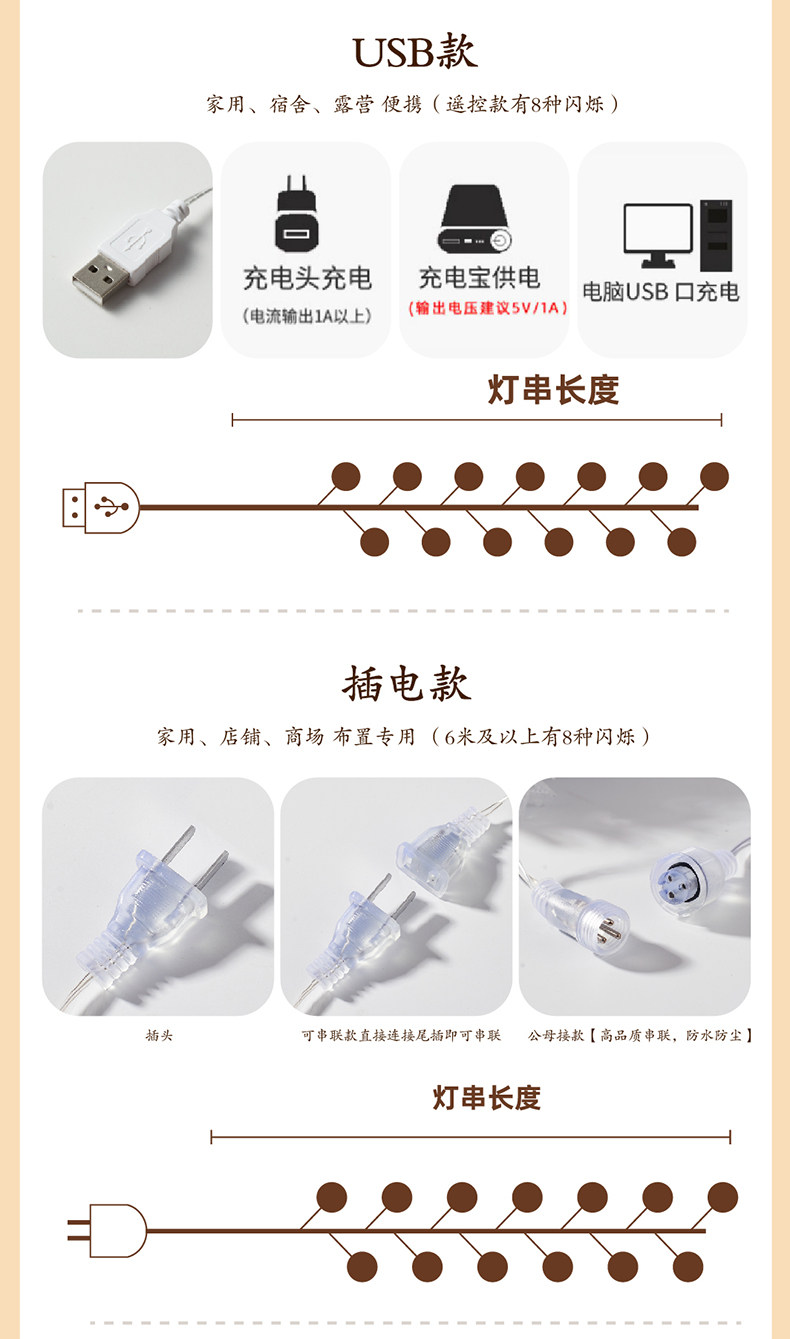 USB款

家用、宿舍、露营 便携（遥控款有8种闪烁）

充电头充电
（电流输出1A以上）

充电宝供电
（输出电压建议5V/1A）

电脑USB 口充电

灯串长度

插电款

家用、店铺、商场 布置专用（6米及以上有8种闪烁）

插头

可串联款直接连接尾插即可串联

公母接款【高品质串联，防水防尘】

灯串长度