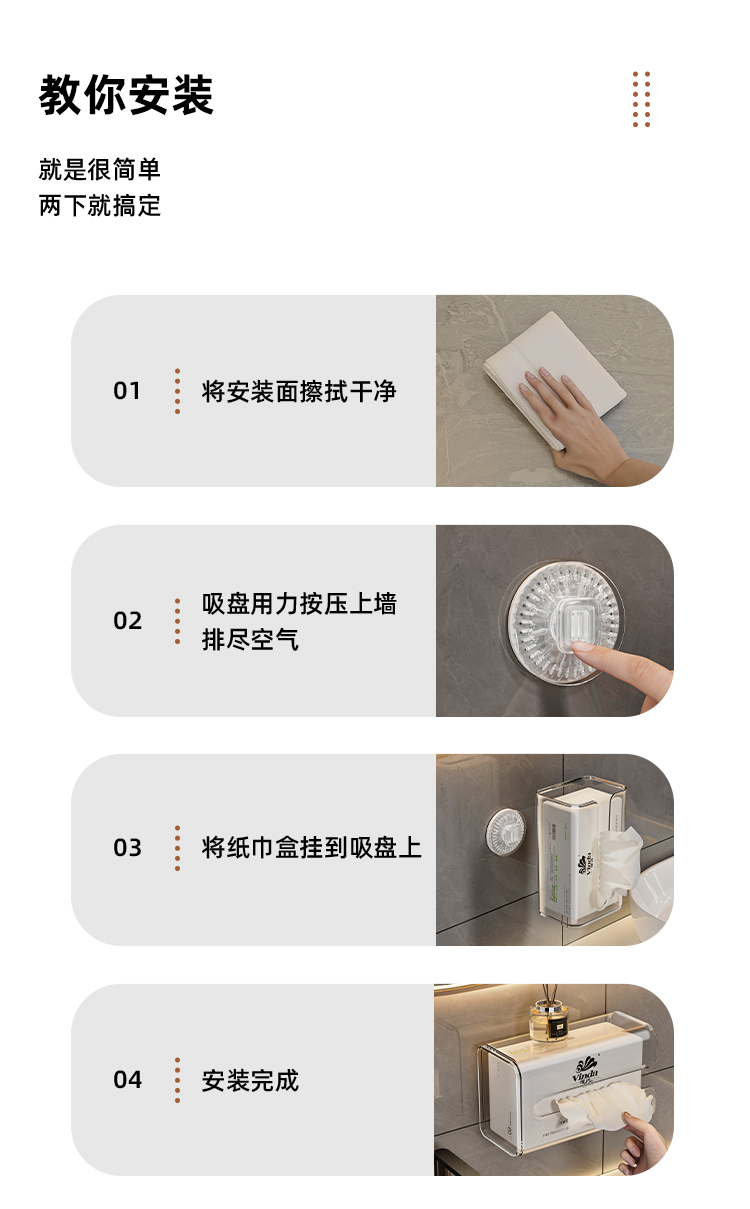 教你安装

就是很简单
两下就搞定

01 将安装面擦拭干净

02 吸盘用力按压上墙
排尽空气

03 将纸巾盒挂到吸盘上

Vinda

04 安装完成

Vinda