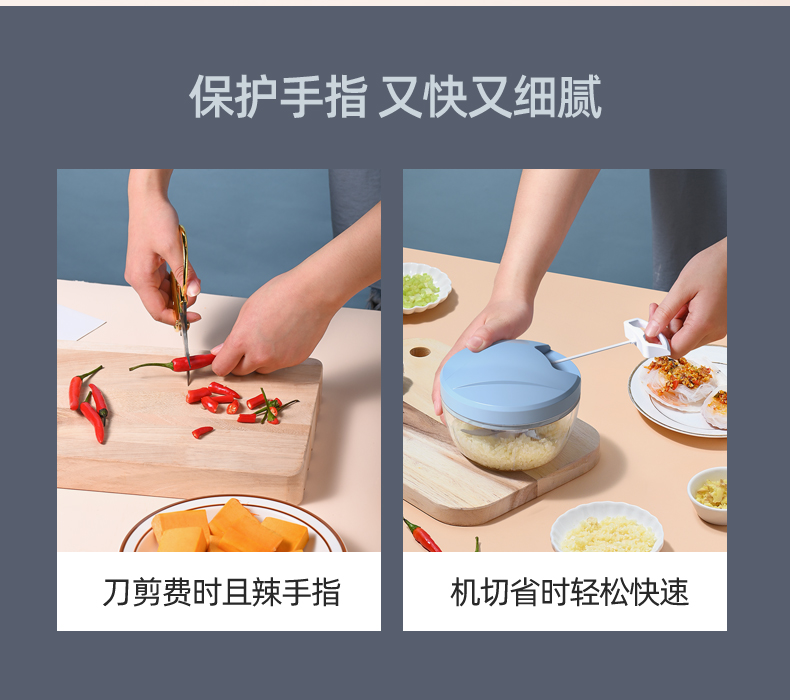 保护手指 又快又细腻

刀剪费时且辣手指

机切省时轻松快速