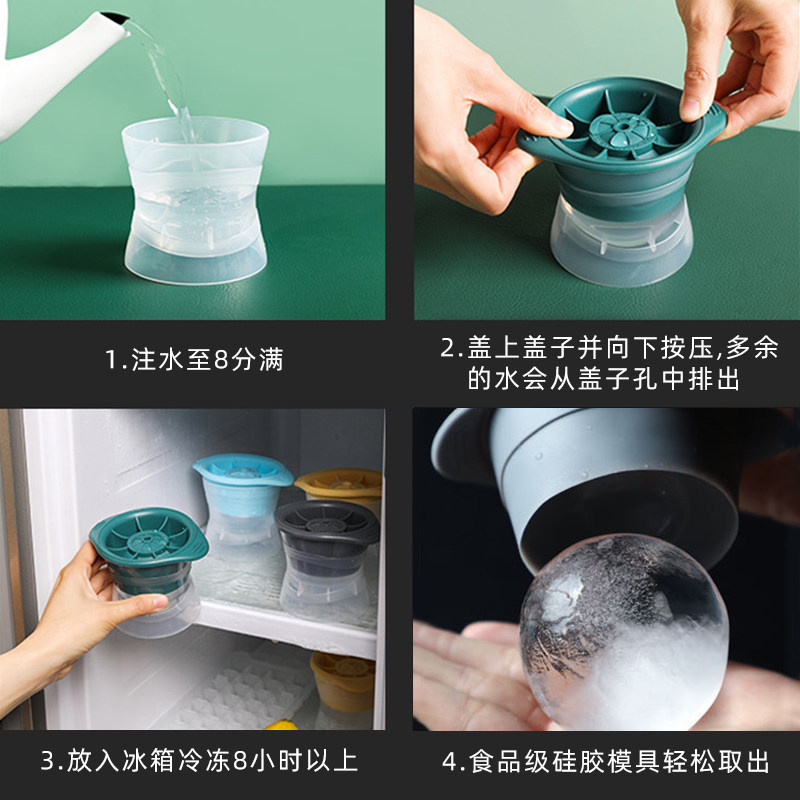 1.注水至8分满

2.盖上盖子并向下按压,多余的水会从盖子孔中排出

3.放入冰箱冷冻8小时以上

4.食品级硅胶模具轻松取出