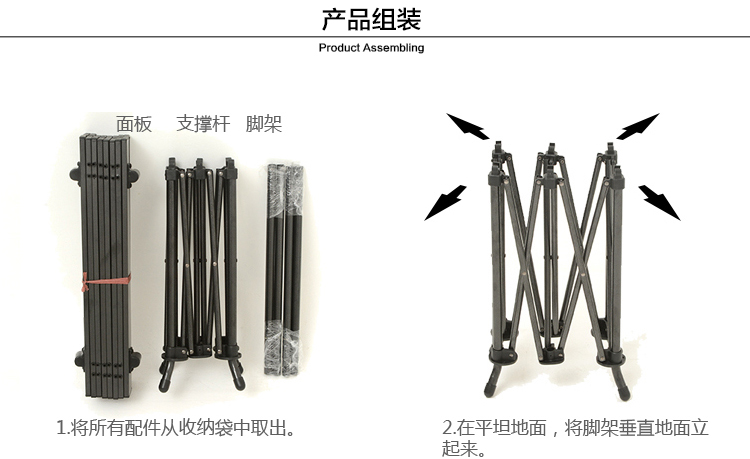 产品组装
Product Assembling

面板 支撑杆 脚架

1.将所有配件从收纳袋中取出。

2.在平坦地面，将脚架垂直地面立起来。