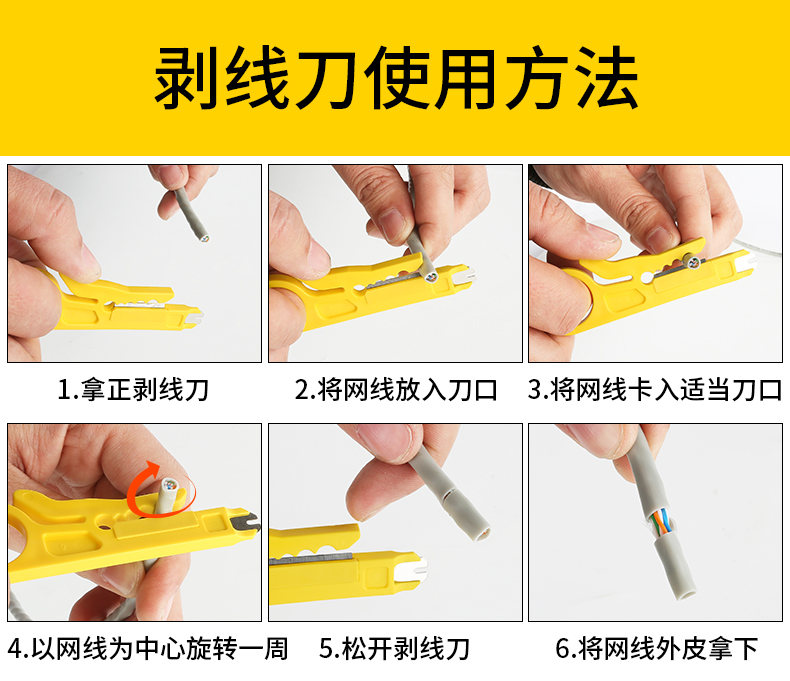 剥线刀使用方法

1.拿正剥线刀

2.将网线放入刀口

3.将网线卡入适当刀口

4.以网线为中心旋转一周

5.松开剥线刀

6.将网线外皮拿下